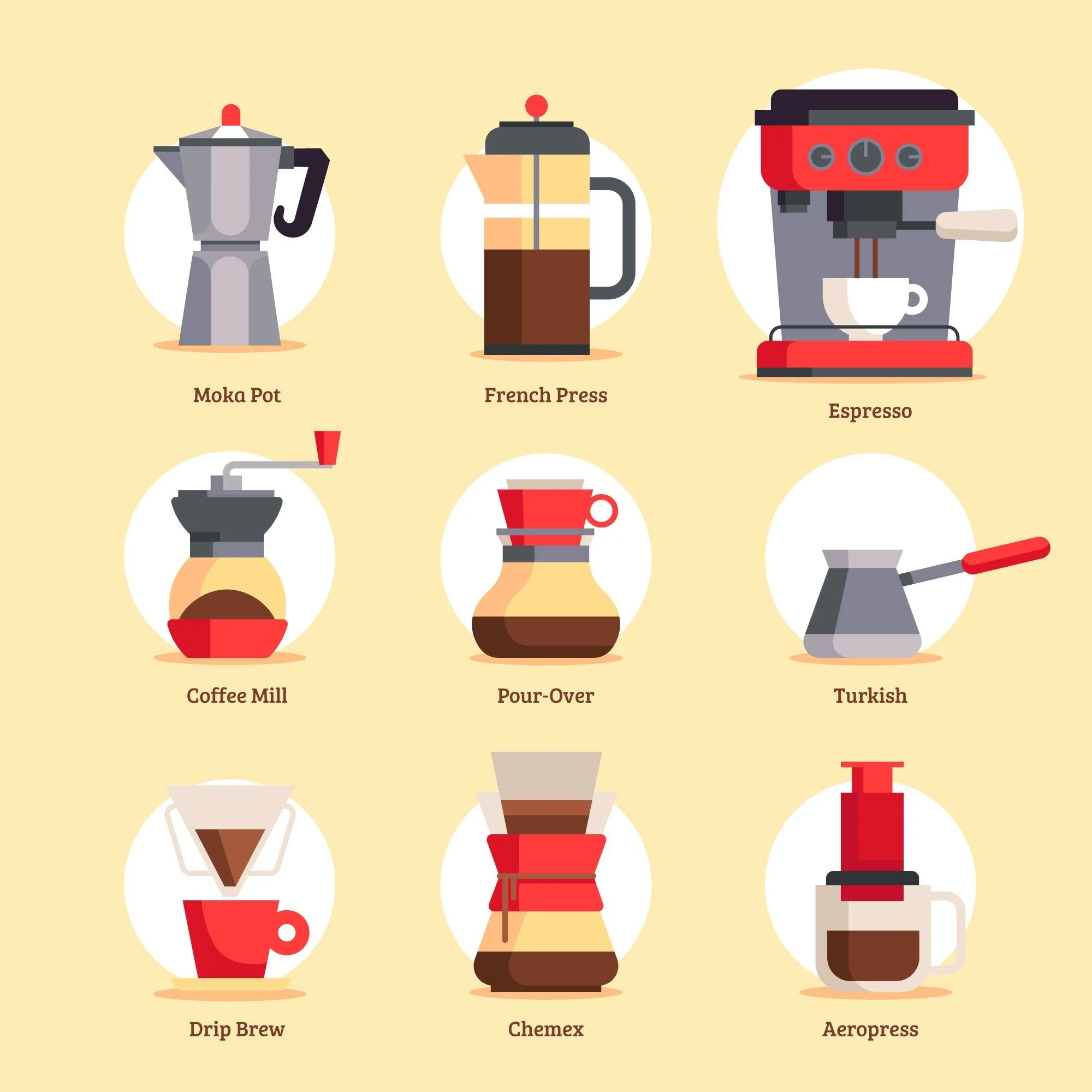 Moka Pot

French Press

Espresso

Coffee Mill

Pour-Over

Turkish

Drip Brew

Chemex

Aeropress