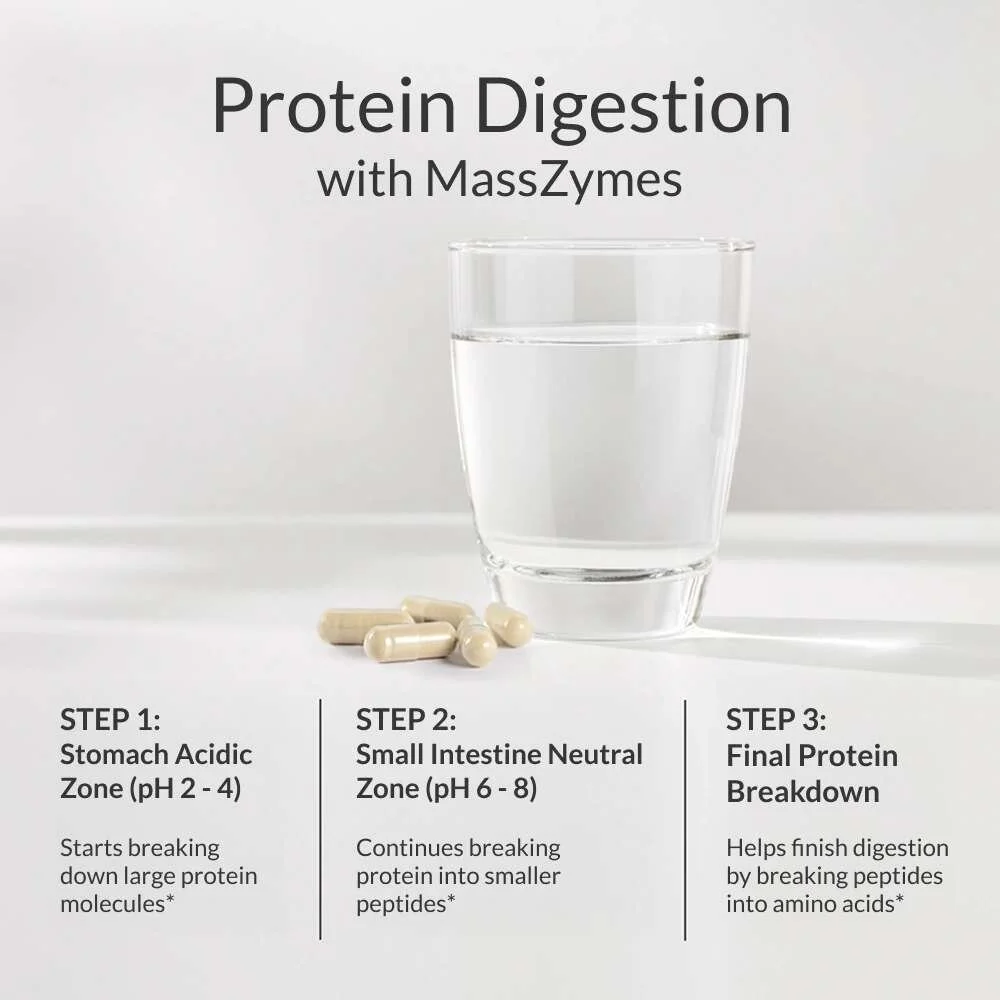 Protein Digestion
with MassZymes

STEP 1:
Stomach Acidic Zone (pH 2 - 4)

Starts breaking down large protein molecules*

STEP 2:
Small Intestine Neutral Zone (pH 6 - 8)

Continues breaking protein into smaller peptides*

STEP 3:
Final Protein Breakdown

Helps finish digestion by breaking peptides into amino acids*