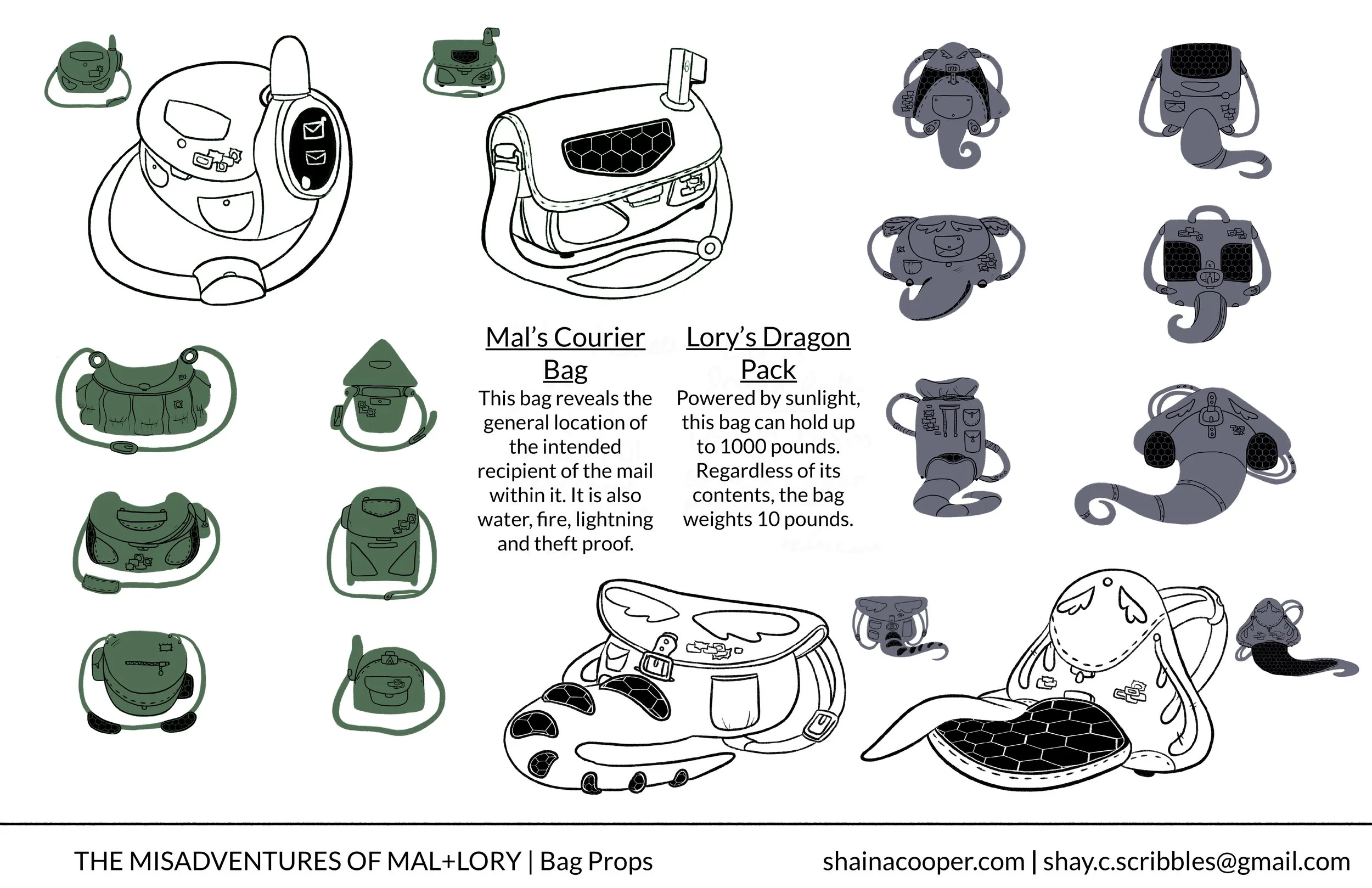 Mal's Courier Bag

This bag reveals the general location of the intended recipient of the mail within it. It is also water, fire, lightning and theft proof.

Lory's Dragon Pack

Powered by sunlight, this bag can hold up to 1000 pounds. Regardless of its contents, the bag weights 10 pounds.

THE MISADVENTURES OF MAL+LORY | Bag Props

shainacooper.com | shay.c.scribbles@gmail.com