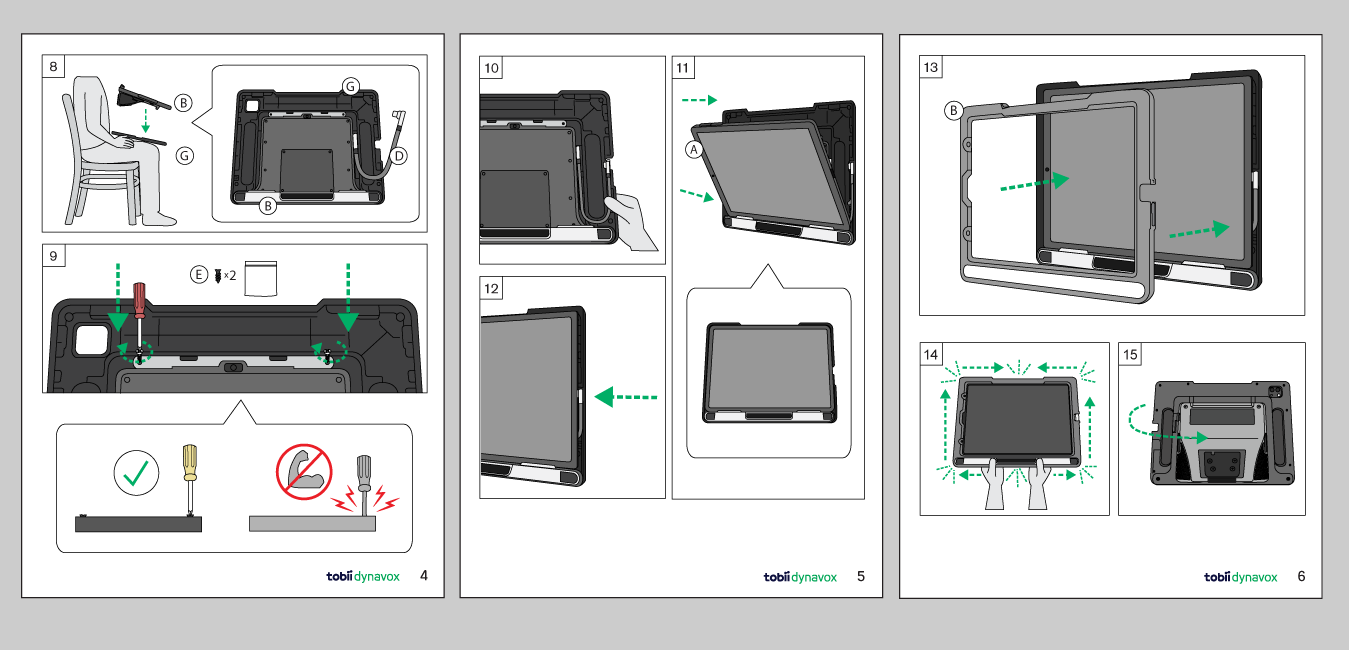 8

B

G

G

D

B

9

E ×2

tobii dynavox 4

10

11

A

12

tobii dynavox 5

13

B

14

15

tobii dynavox 6