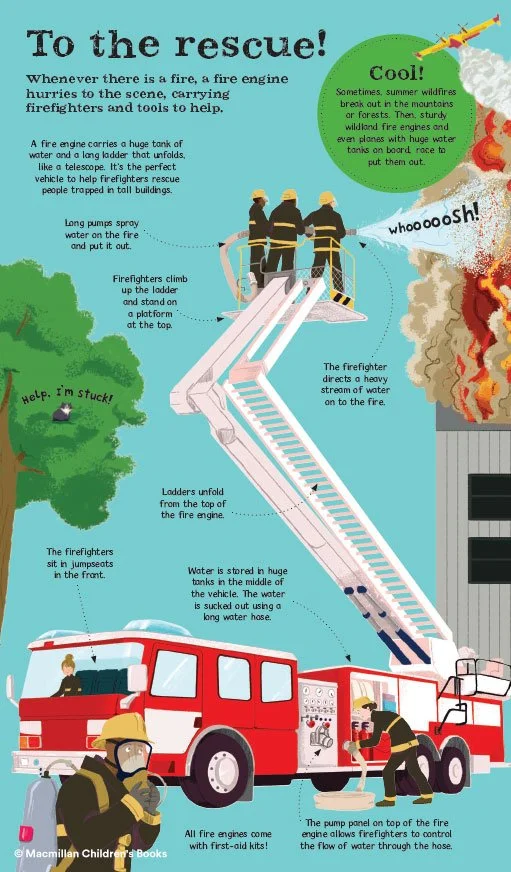 To the rescue!

Whenever there is a fire, a fire engine hurries to the scene, carrying firefighters and tools to help.

Cool!

Sometimes, summer wildfires break out in the mountains or forests. Then, sturdy wildland fire engines and even planes with huge water tanks on board, race to put them out.

A fire engine carries a huge tank of water and a long ladder that unfolds, like a telescope. It's the perfect vehicle to help firefighters rescue people trapped in tall buildings.

Long pumps spray water on the fire and put it out.

whoooooSh!

Firefighters climb up the ladder and stand on a platform at the top.

The firefighter directs a heavy stream of water on to the fire.

Help, I'm stuck!

Ladders unfold from the top of the fire engine.

The firefighters sit in jumpseats in the front.

Water is stored in huge tanks in the middle of the vehicle. The water is sucked out using a long water hose.

All fire engines come with first-aid kits!

The pump panel on top of the fire engine allows firefighters to control the flow of water through the hose.

© Macmillan Children's Books