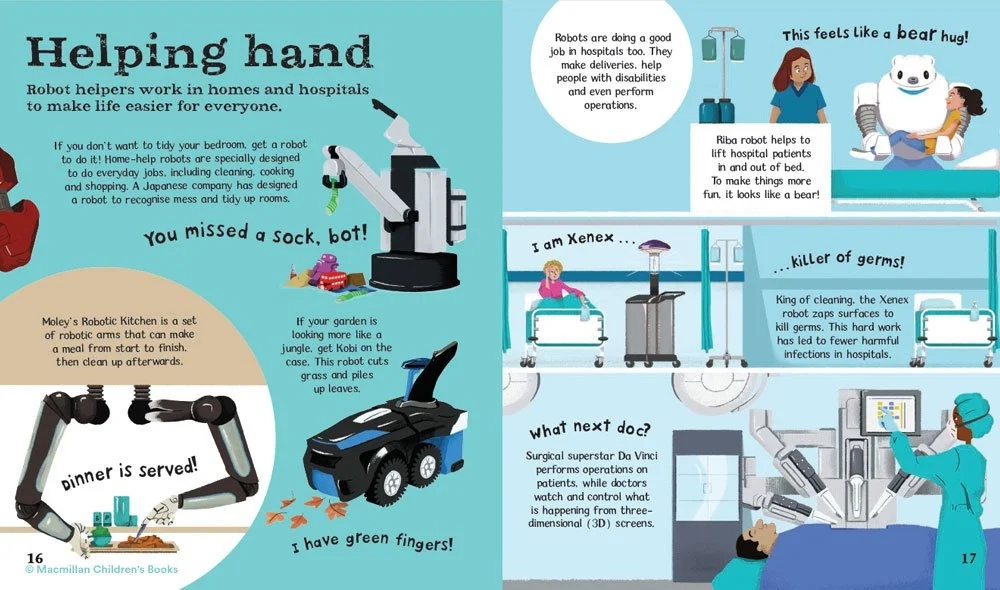 Helping hand

Robot helpers work in homes and hospitals to make life easier for everyone.

If you don't want to tidy your bedroom, get a robot to do it! Home-help robots are specially designed to do everyday jobs, including cleaning, cooking and shopping. A Japanese company has designed a robot to recognise mess and tidy up rooms.

You missed a sock, bot!

Moley's Robotic Kitchen is a set of robotic arms that can make a meal from start to finish, then clean up afterwards.

If your garden is looking more like a jungle, get Kobi on the case. This robot cuts grass and piles up leaves.

Dinner is served!

I have green fingers!

16

© Macmillan Children's Books

Robots are doing a good job in hospitals too. They make deliveries, help people with disabilities and even perform operations.

This feels like a bear hug!

Riba robot helps to lift hospital patients in and out of bed. To make things more fun, it looks like a bear!

I am Xenex ...

... killer of germs!

King of cleaning, the Xenex robot zaps surfaces to kill germs. This hard work has led to fewer harmful infections in hospitals.

What next doc?

Surgical superstar Da Vinci performs operations on patients, while doctors watch and control what is happening from three-dimensional (3D) screens.

17