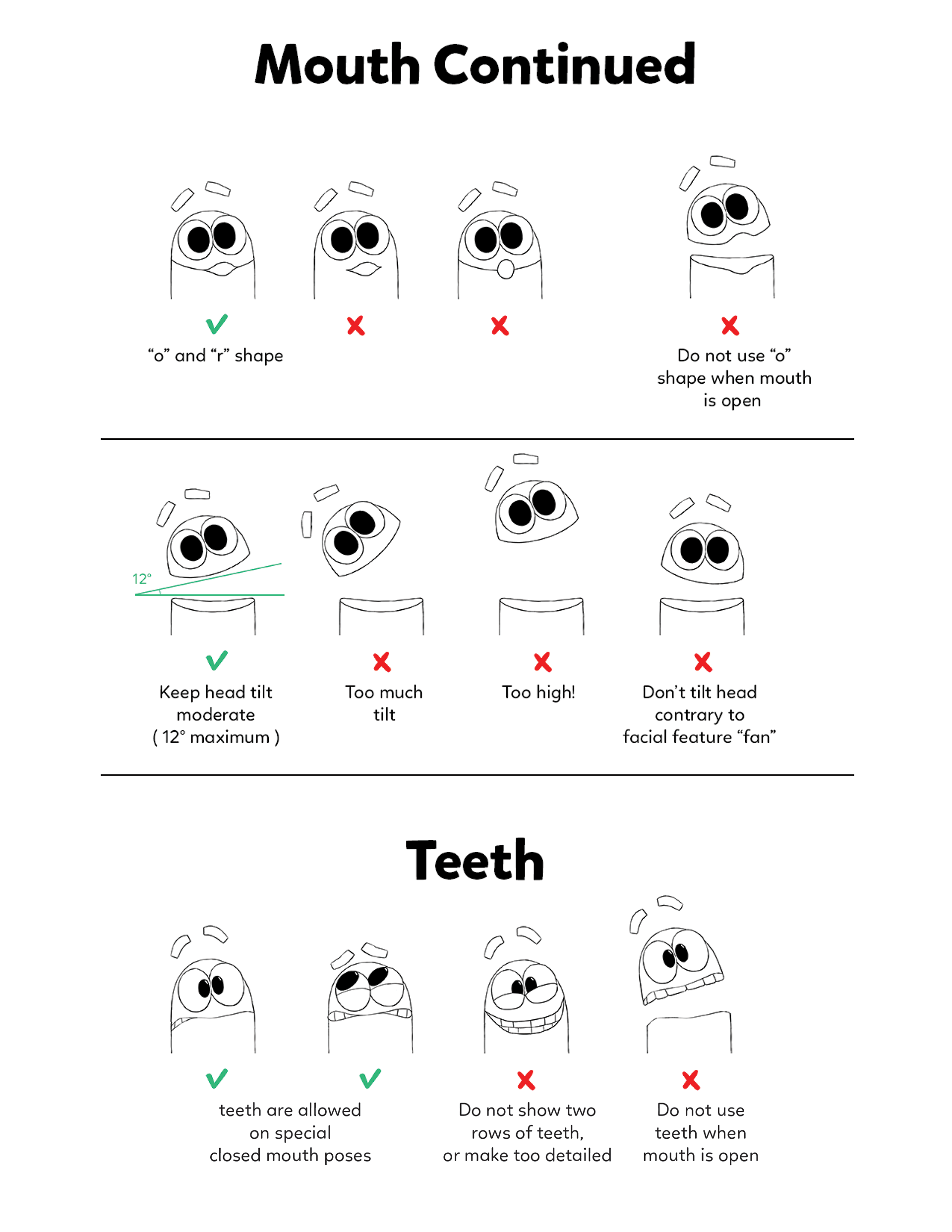 Mouth Continued

“o” and “r” shape

Do not use “o” shape when mouth is open

12°

Keep head tilt moderate ( 12° maximum )

Too much tilt

Too high!

Don’t tilt head contrary to facial feature “fan”

Teeth

teeth are allowed on special closed mouth poses

Do not show two rows of teeth, or make too detailed

Do not use teeth when mouth is open