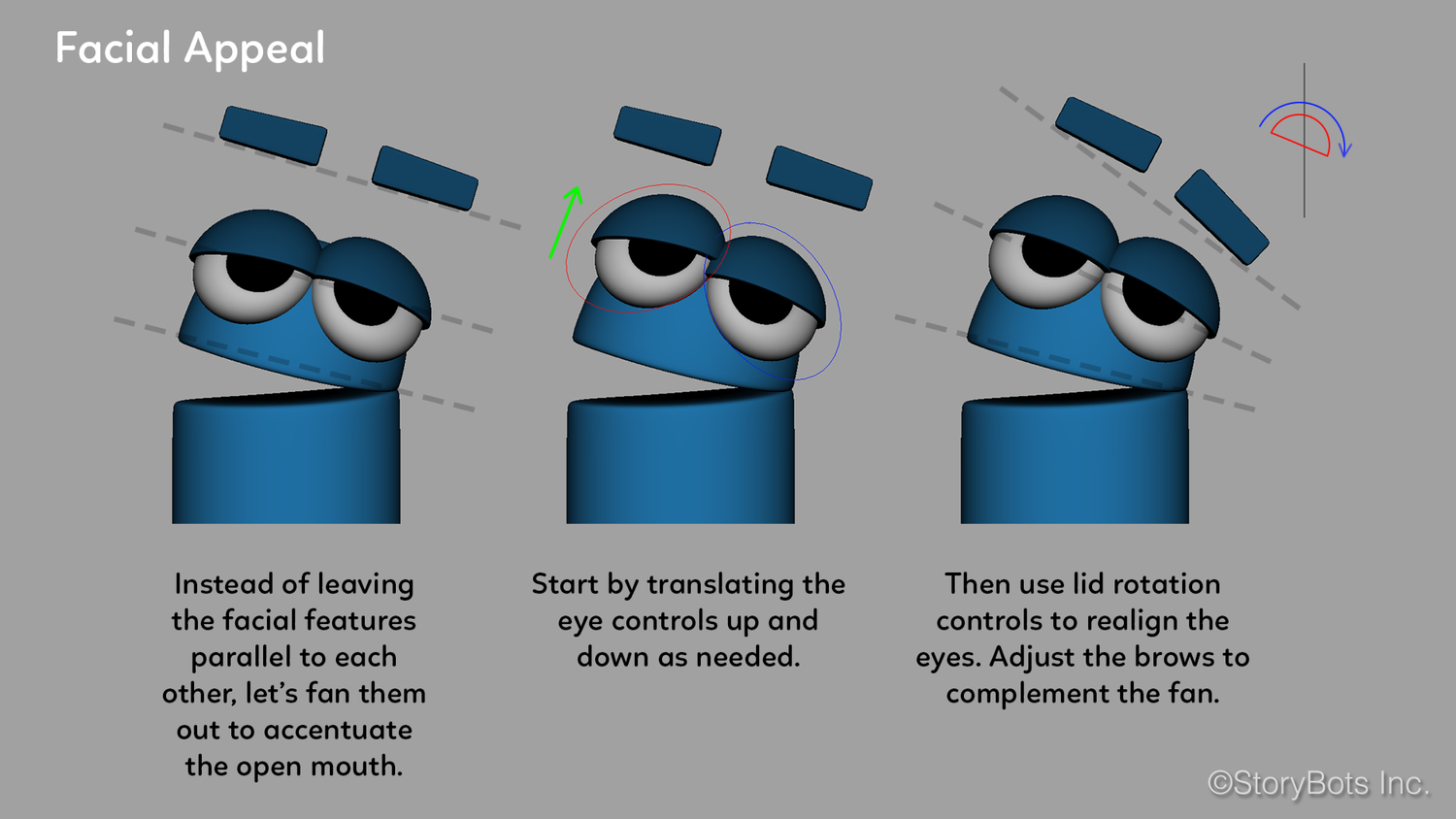 Facial Appeal

Instead of leaving the facial features parallel to each other, let's fan them out to accentuate the open mouth.

Start by translating the eye controls up and down as needed.

Then use lid rotation controls to realign the eyes. Adjust the brows to complement the fan.

©StoryBots Inc.