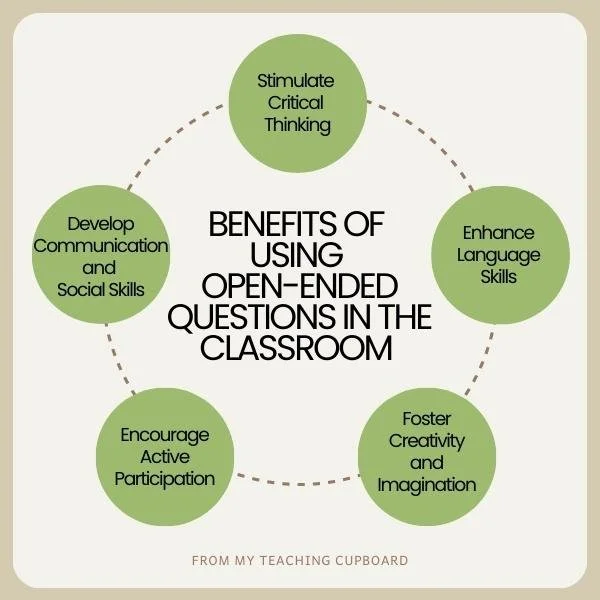 BENEFITS OF USING OPEN-ENDED QUESTIONS IN THE CLASSROOM

Stimulate Critical Thinking

Enhance Language Skills

Foster Creativity and Imagination

Encourage Active Participation

Develop Communication and Social Skills

FROM MY TEACHING CUPBOARD