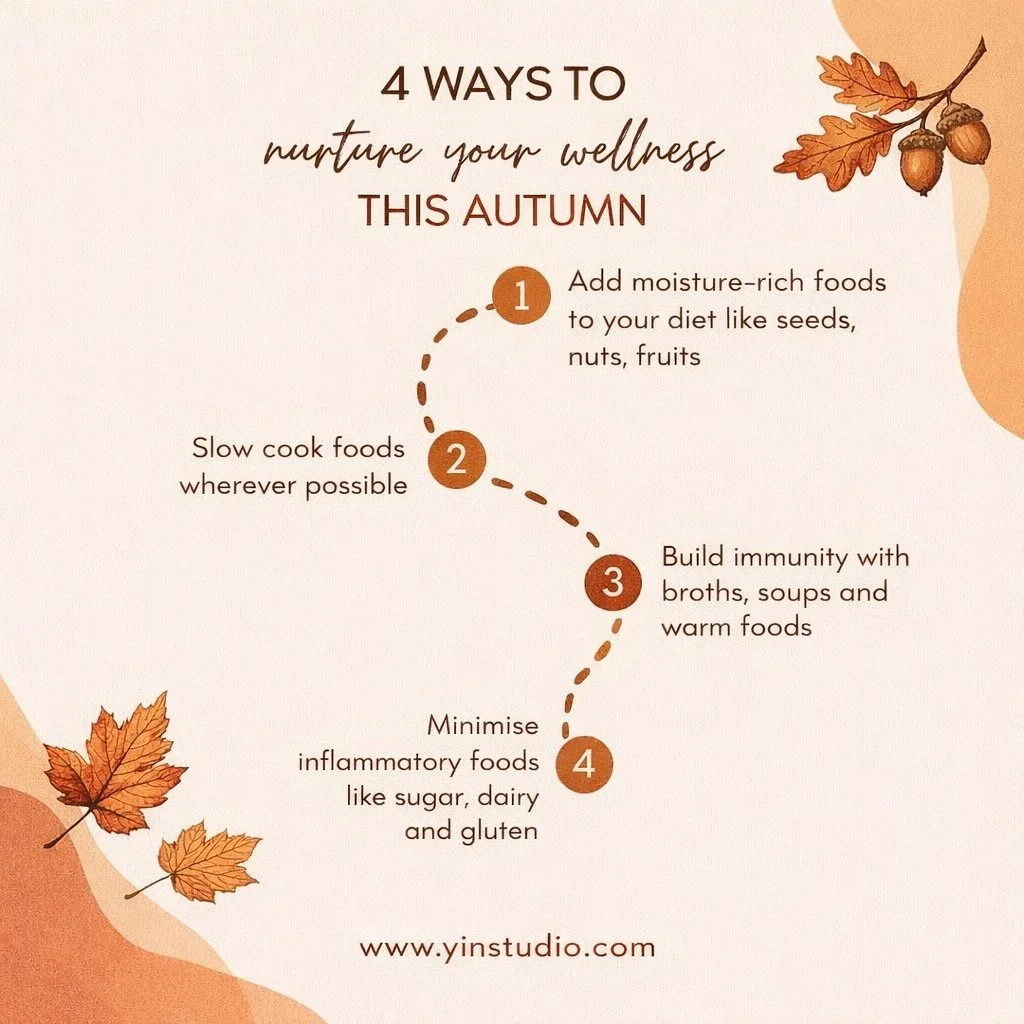 4 WAYS TO
nurture your wellness
THIS AUTUMN

1
Add moisture-rich foods to your diet like seeds, nuts, fruits

2
Slow cook foods wherever possible

3
Build immunity with broths, soups and warm foods

4
Minimise inflammatory foods like sugar, dairy and gluten

www.yinstudio.com