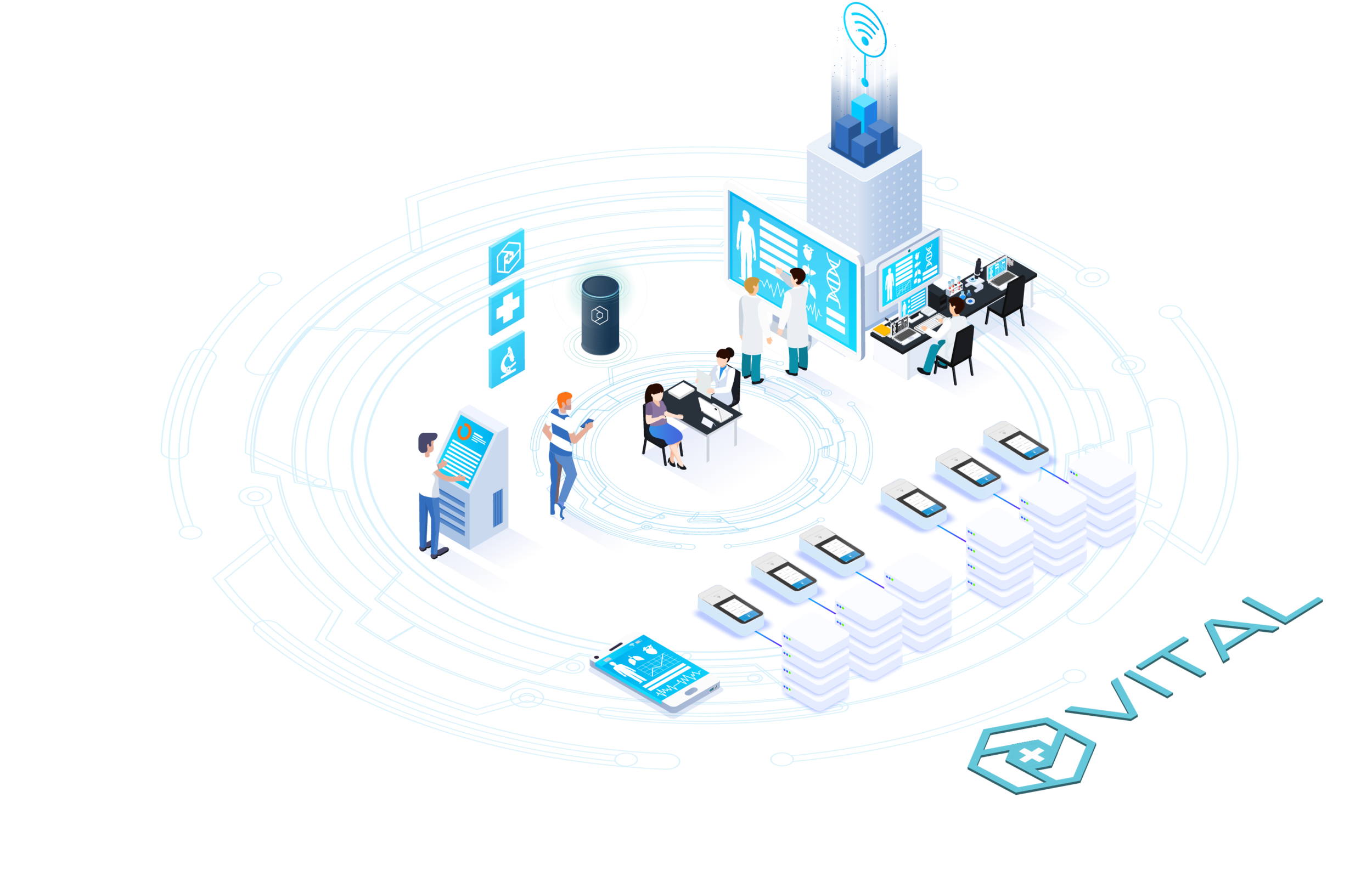 VITAL