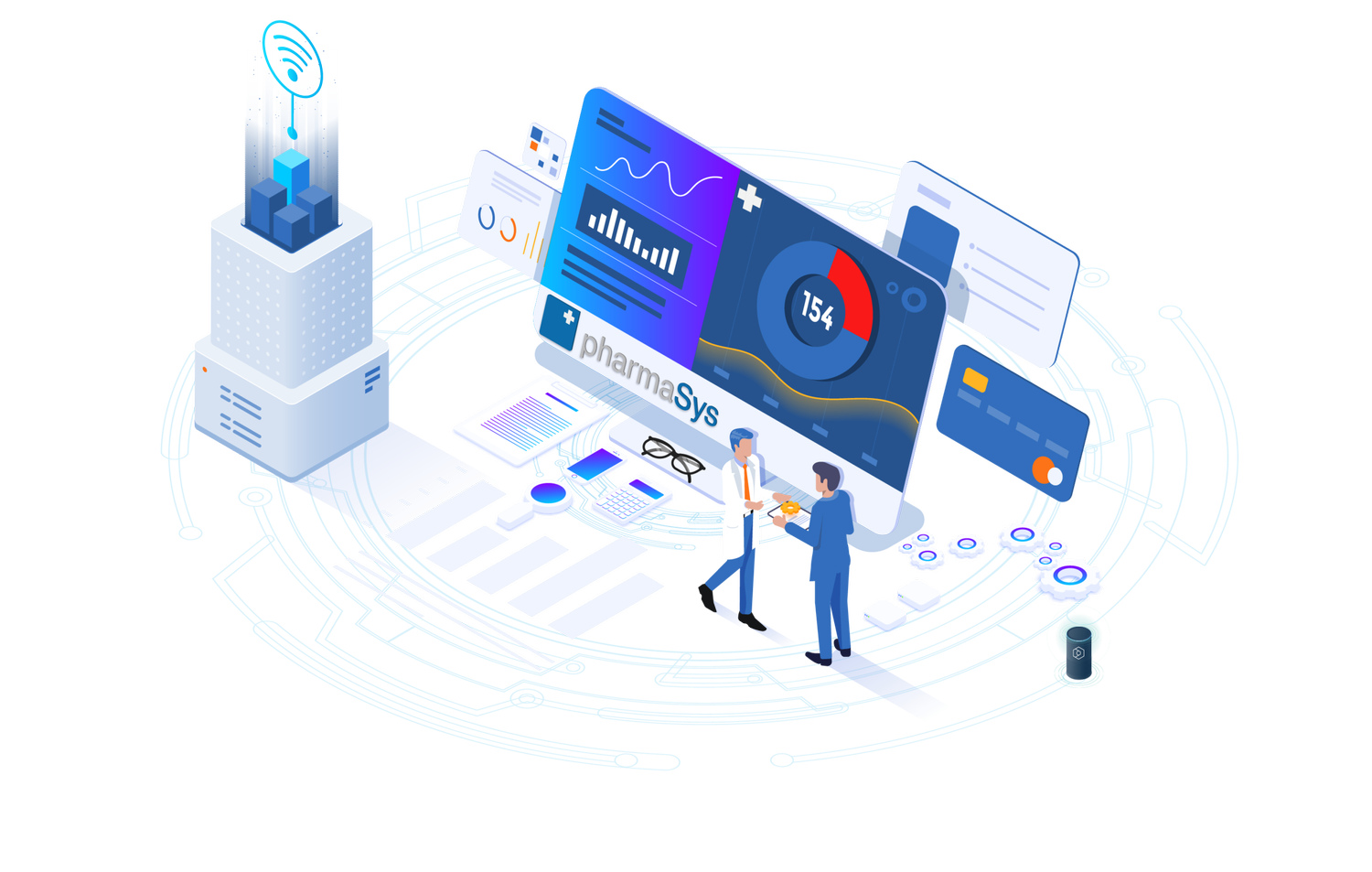 154

pharmaSys