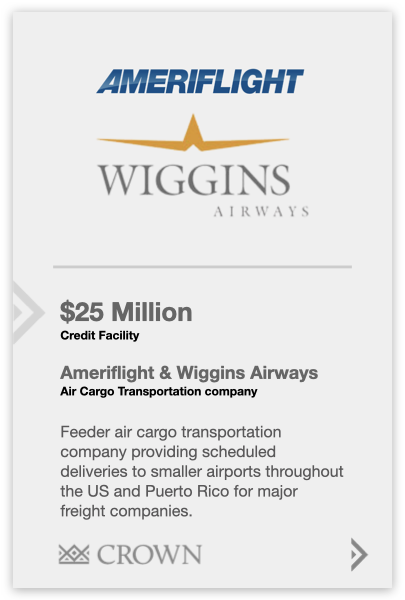 AMERIFLIGHT

WIGGINS
AIRWAYS

$25 Million
Credit Facility

Ameriflight & Wiggins Airways
Air Cargo Transportation company

Feeder air cargo transportation company providing scheduled deliveries to smaller airports throughout the US and Puerto Rico for major freight companies.

CROWN