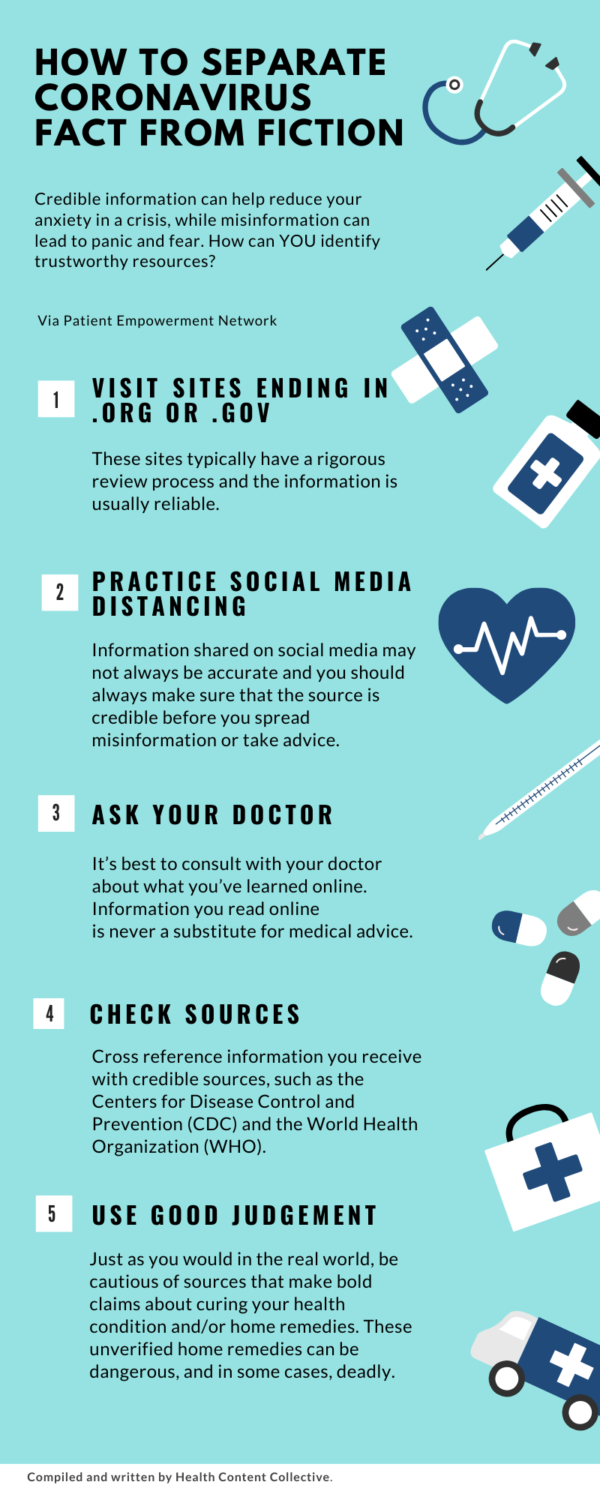 HOW TO SEPARATE CORONAVIRUS FACT FROM FICTION

Credible information can help reduce your anxiety in a crisis, while misinformation can lead to panic and fear. How can YOU identify trustworthy resources?

Via Patient Empowerment Network

1 VISIT SITES ENDING IN .ORG OR .GOV

These sites typically have a rigorous review process and the information is usually reliable.

2 PRACTICE SOCIAL MEDIA DISTANCING

Information shared on social media may not always be accurate and you should always make sure that the source is credible before you spread misinformation or take advice.

3 ASK YOUR DOCTOR

It's best to consult with your doctor about what you've learned online. Information you read online is never a substitute for medical advice.

4 CHECK SOURCES

Cross reference information you receive with credible sources, such as the Centers for Disease Control and Prevention (CDC) and the World Health Organization (WHO).

5 USE GOOD JUDGEMENT

Just as you would in the real world, be cautious of sources that make bold claims about curing your health condition and/or home remedies. These unverified home remedies can be dangerous, and in some cases, deadly.

Compiled and written by Health Content Collective.