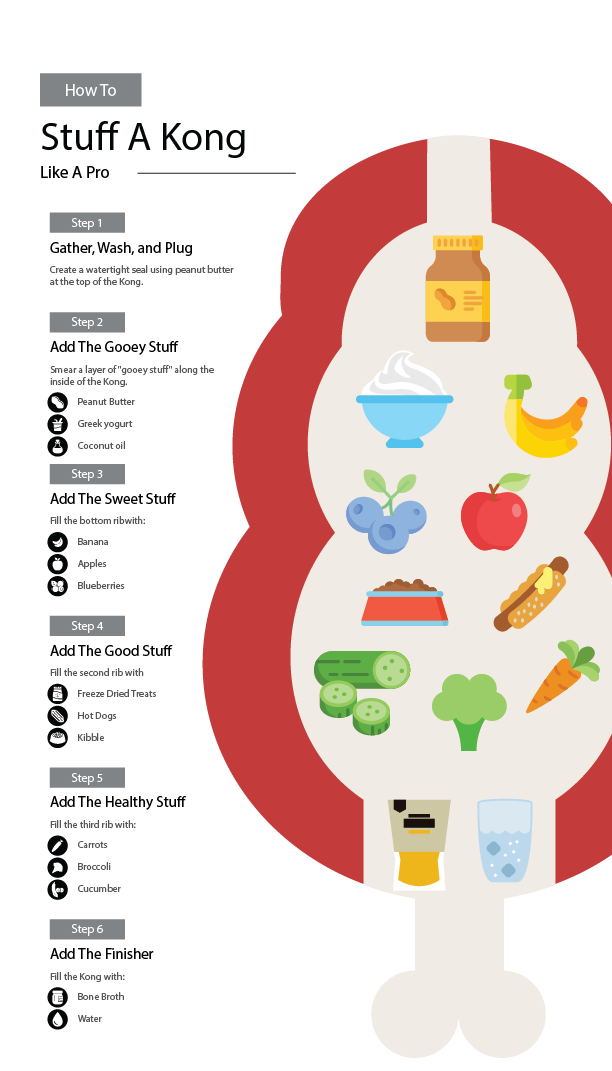 How To

Stuff A Kong

Like A Pro

Step 1

Gather, Wash, and Plug

Create a watertight seal using peanut butter at the top of the Kong.

Step 2

Add The Gooey Stuff

Smear a layer of "gooey stuff" along the inside of the Kong.

Peanut Butter

Greek yogurt

Coconut oil

Step 3

Add The Sweet Stuff

Fill the bottom rib with:

Banana

Apples

Blueberries

Step 4

Add The Good Stuff

Fill the second rib with

Freeze Dried Treats

Hot Dogs

Kibble

Step 5

Add The Healthy Stuff

Fill the third rib with:

Carrots

Broccoli

Cucumber

Step 6

Add The Finisher

Fill the Kong with:

Bone Broth

Water