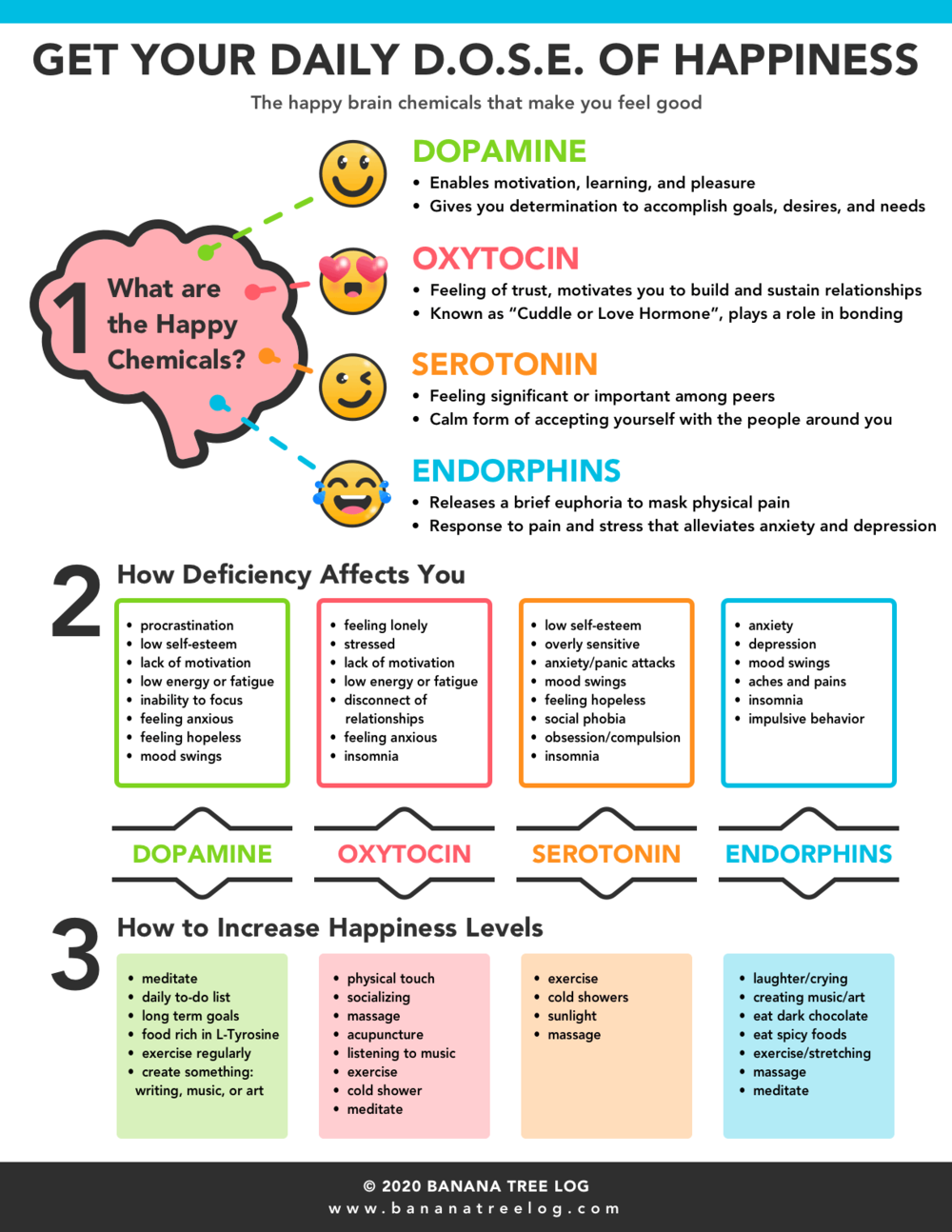 GET YOUR DAILY D.O.S.E. OF HAPPINESS

The happy brain chemicals that make you feel good

1 What are the Happy Chemicals?

DOPAMINE
• Enables motivation, learning, and pleasure
• Gives you determination to accomplish goals, desires, and needs

OXYTOCIN
• Feeling of trust, motivates you to build and sustain relationships
• Known as "Cuddle or Love Hormone", plays a role in bonding

SEROTONIN
• Feeling significant or important among peers
• Calm form of accepting yourself with the people around you

ENDORPHINS
• Releases a brief euphoria to mask physical pain
• Response to pain and stress that alleviates anxiety and depression

2 How Deficiency Affects You

• procrastination
• low self-esteem
• lack of motivation
• low energy or fatigue
• inability to focus
• feeling anxious
• feeling hopeless
• mood swings

• feeling lonely
• stressed
• lack of motivation
• low energy or fatigue
• disconnect of relationships
• feeling anxious
• insomnia

• low self-esteem
• overly sensitive
• anxiety/panic attacks
• mood swings
• feeling hopeless
• social phobia
• obsession/compulsion
• insomnia

• anxiety
• depression
• mood swings
• aches and pains
• insomnia
• impulsive behavior

DOPAMINE OXYTOCIN SEROTONIN ENDORPHINS

3 How to Increase Happiness Levels

• meditate
• daily to-do list
• long term goals
• food rich in L-Tyrosine
• exercise regularly
• create something: writing, music, or art

• physical touch
• socializing
• massage
• acupuncture
• listening to music
• exercise
• cold shower
• meditate

• exercise
• cold showers
• sunlight
• massage

• laughter/crying
• creating music/art
• eat dark chocolate
• eat spicy foods
• exercise/stretching
• massage
• meditate

© 2020 BANANA TREE LOG
www.bananatreelog.com