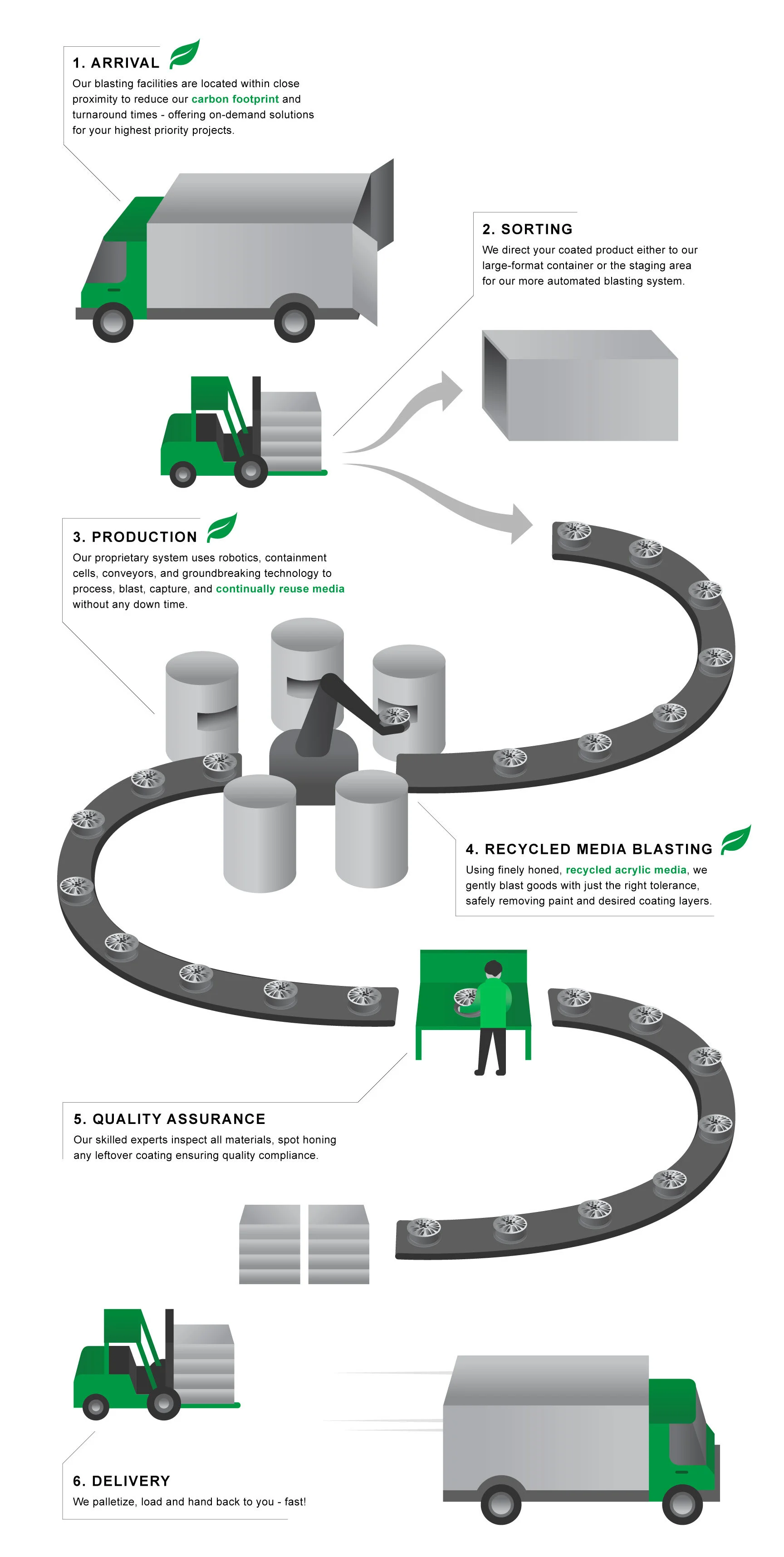 1. ARRIVAL

Our blasting facilities are located within close proximity to reduce our carbon footprint and turnaround times - offering on-demand solutions for your highest priority projects.

2. SORTING

We direct your coated product either to our large-format container or the staging area for our more automated blasting system.

3. PRODUCTION

Our proprietary system uses robotics, containment cells, conveyors, and groundbreaking technology to process, blast, capture, and continually reuse media without any down time.

4. RECYCLED MEDIA BLASTING

Using finely honed, recycled acrylic media, we gently blast goods with just the right tolerance, safely removing paint and desired coating layers.

5. QUALITY ASSURANCE

Our skilled experts inspect all materials, spot honing any leftover coating ensuring quality compliance.

6. DELIVERY

We palletize, load and hand back to you - fast!