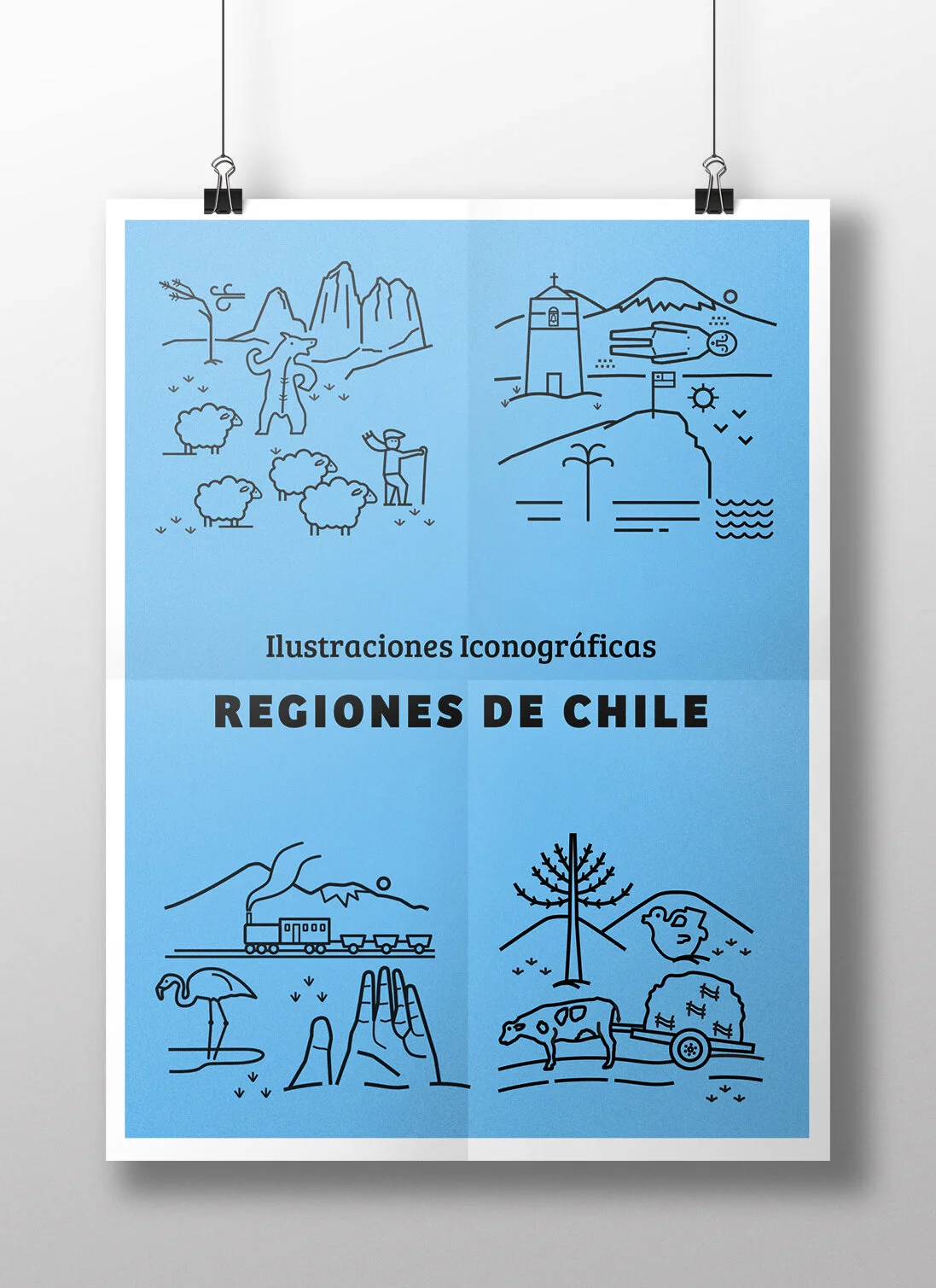 Ilustraciones Iconográficas

REGIONES DE CHILE