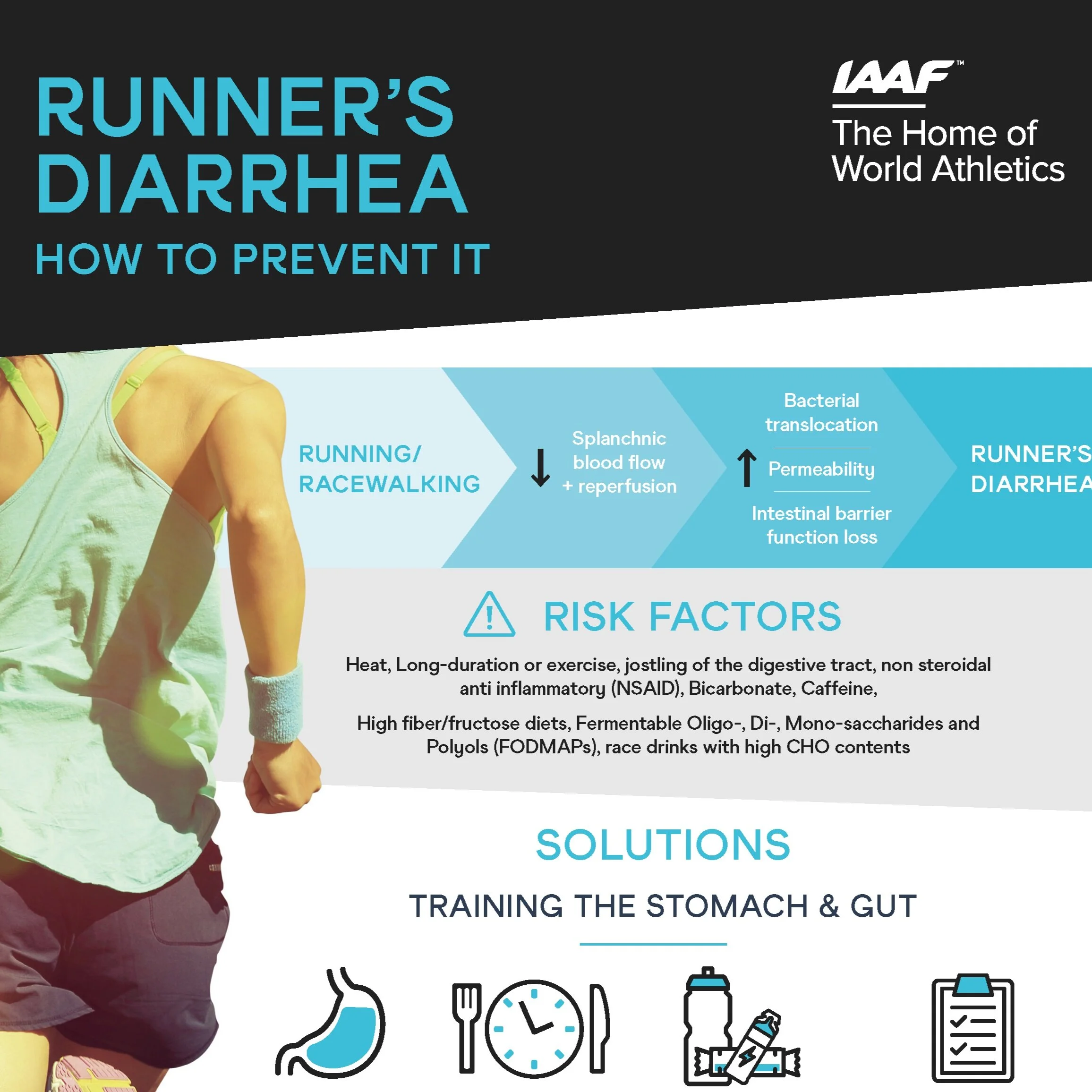 RUNNER'S DIARRHEA

HOW TO PREVENT IT

IAAF™

The Home of World Athletics

RUNNING/ RACEWALKING

↓ Splanchnic blood flow + reperfusion

Bacterial translocation

↑ Permeability

Intestinal barrier function loss

RUNNER'S DIARRHEA

RISK FACTORS

Heat, Long-duration or exercise, jostling of the digestive tract, non steroidal anti inflammatory (NSAID), Bicarbonate, Caffeine,

High fiber/fructose diets, Fermentable Oligo-, Di-, Mono-saccharides and Polyols (FODMAPs), race drinks with high CHO contents

SOLUTIONS

TRAINING THE STOMACH & GUT