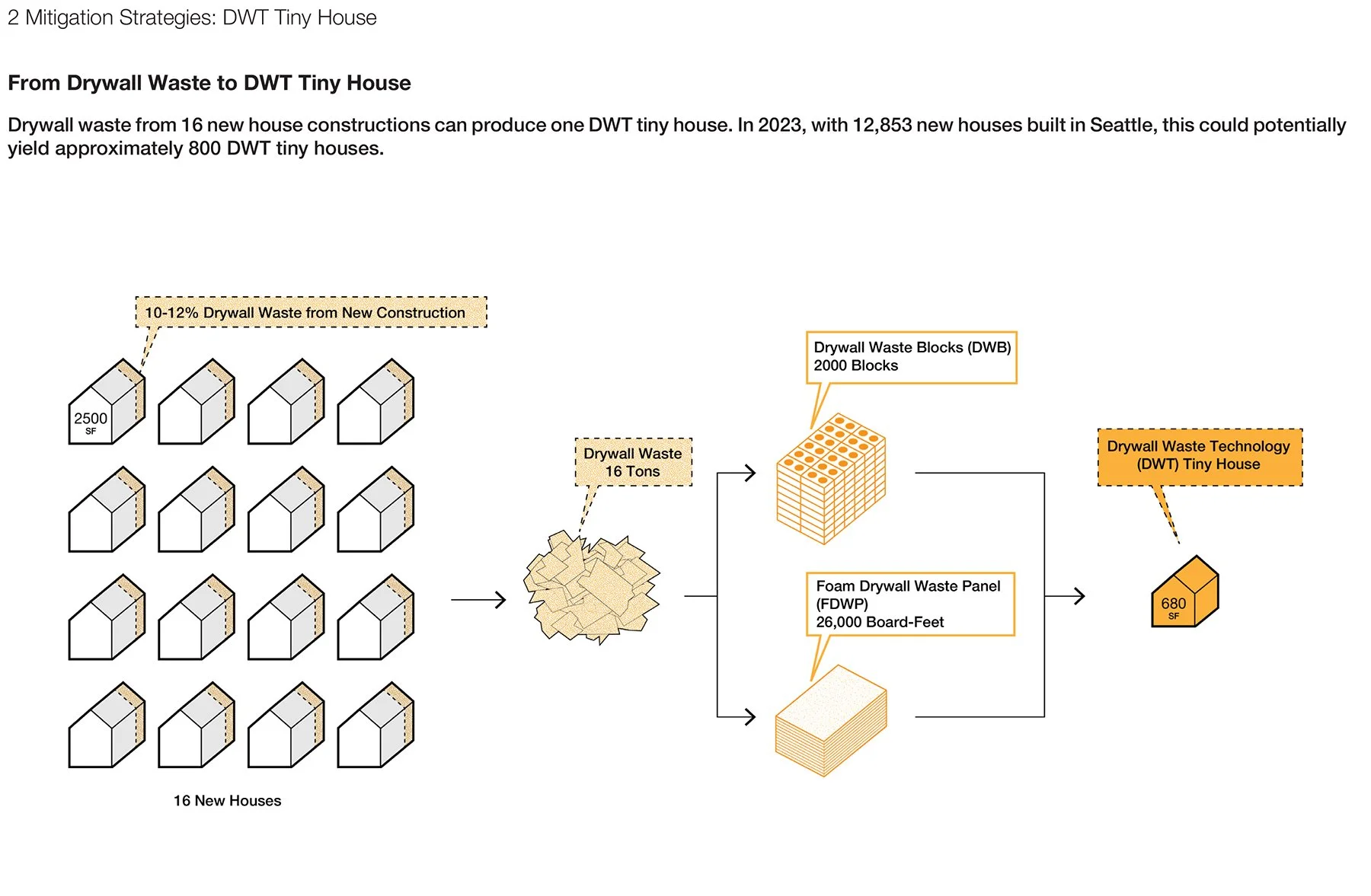 2 Mitigation Strategies: DWT Tiny House

From Drywall Waste to DWT Tiny House

Drywall waste from 16 new house constructions can produce one DWT tiny house. In 2023, with 12,853 new houses built in Seattle, this could potentially yield approximately 800 DWT tiny houses.

10-12% Drywall Waste from New Construction

2500
SF

16 New Houses

Drywall Waste
16 Tons

Drywall Waste Blocks (DWB)
2000 Blocks

Foam Drywall Waste Panel
(FDWP)
26,000 Board-Feet

Drywall Waste Technology
(DWT) Tiny House

680
SF