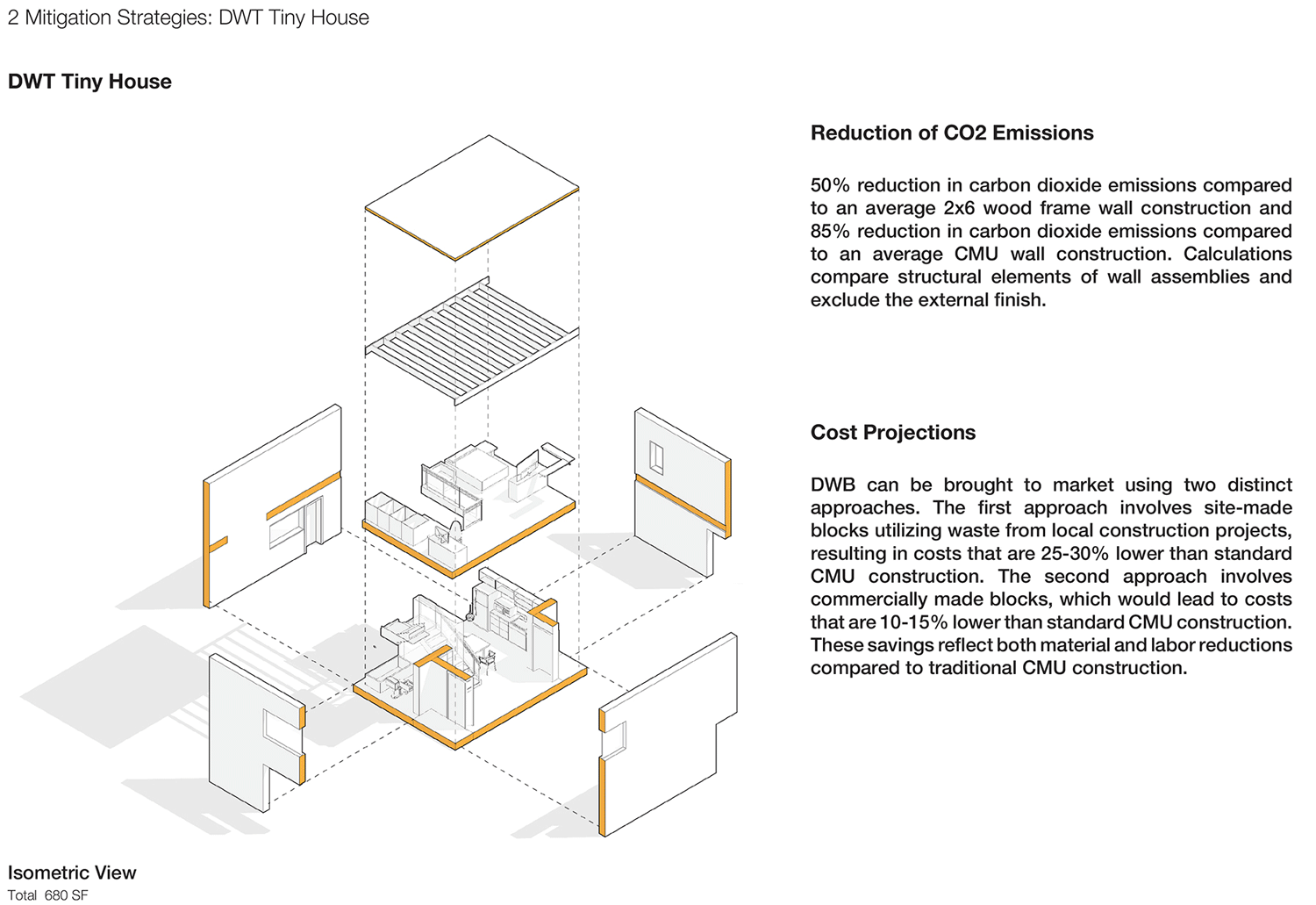 2 Mitigation Strategies: DWT Tiny House

DWT Tiny House

Reduction of CO2 Emissions

50% reduction in carbon dioxide emissions compared to an average 2x6 wood frame wall construction and 85% reduction in carbon dioxide emissions compared to an average CMU wall construction. Calculations compare structural elements of wall assemblies and exclude the external finish.

Cost Projections

DWB can be brought to market using two distinct approaches. The first approach involves site-made blocks utilizing waste from local construction projects, resulting in costs that are 25-30% lower than standard CMU construction. The second approach involves commercially made blocks, which would lead to costs that are 10-15% lower than standard CMU construction. These savings reflect both material and labor reductions compared to traditional CMU construction.

Isometric View
Total 680 SF