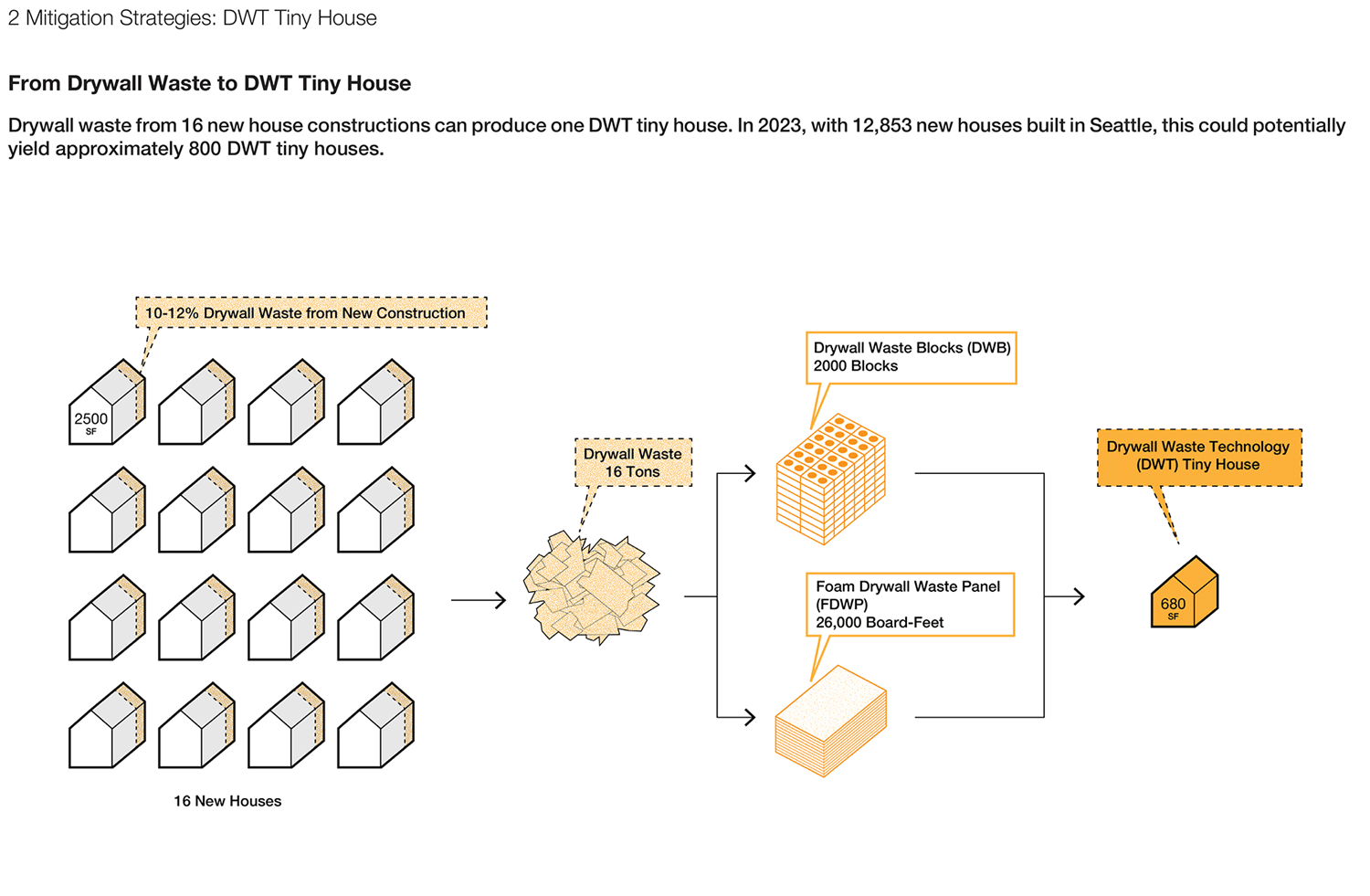 2 Mitigation Strategies: DWT Tiny House

From Drywall Waste to DWT Tiny House

Drywall waste from 16 new house constructions can produce one DWT tiny house. In 2023, with 12,853 new houses built in Seattle, this could potentially yield approximately 800 DWT tiny houses.

10-12% Drywall Waste from New Construction

2500
SF

16 New Houses

Drywall Waste
16 Tons

Drywall Waste Blocks (DWB)
2000 Blocks

Foam Drywall Waste Panel
(FDWP)
26,000 Board-Feet

Drywall Waste Technology
(DWT) Tiny House

680
SF