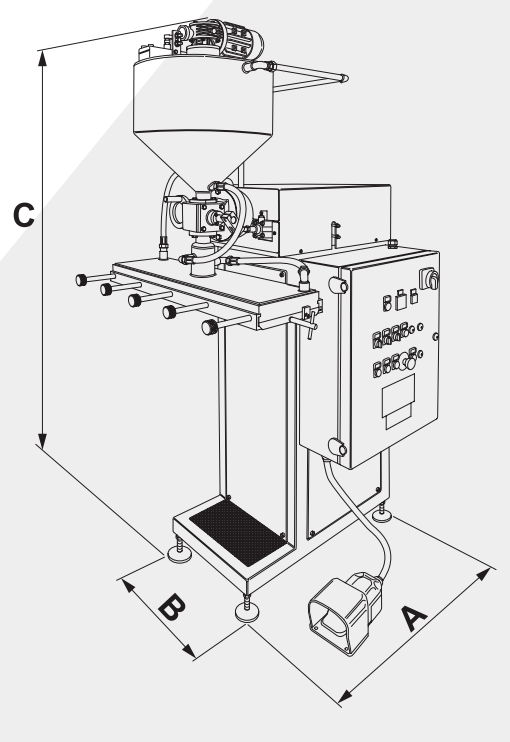 C

B

A