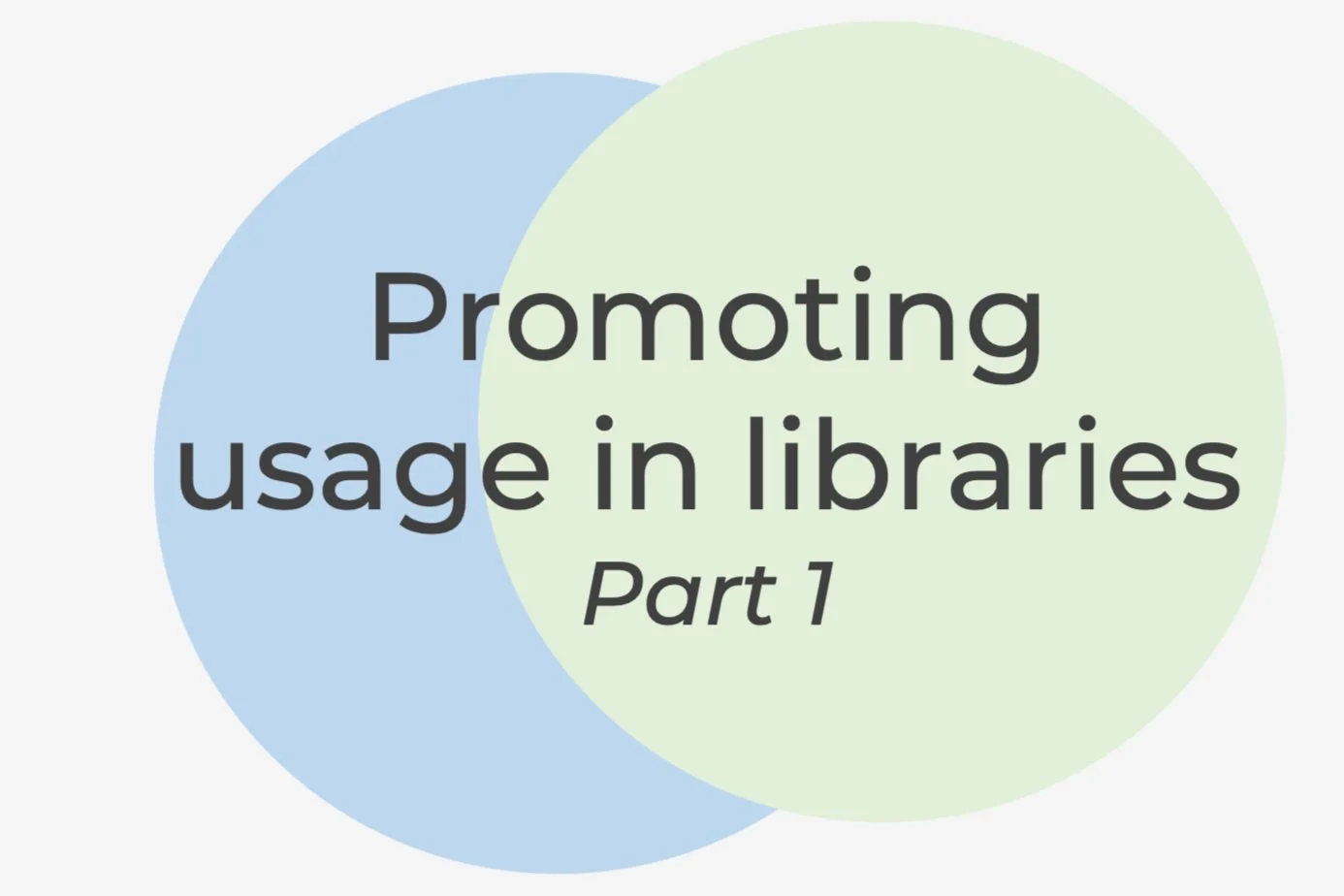 Promoting usage in libraries

Part 1