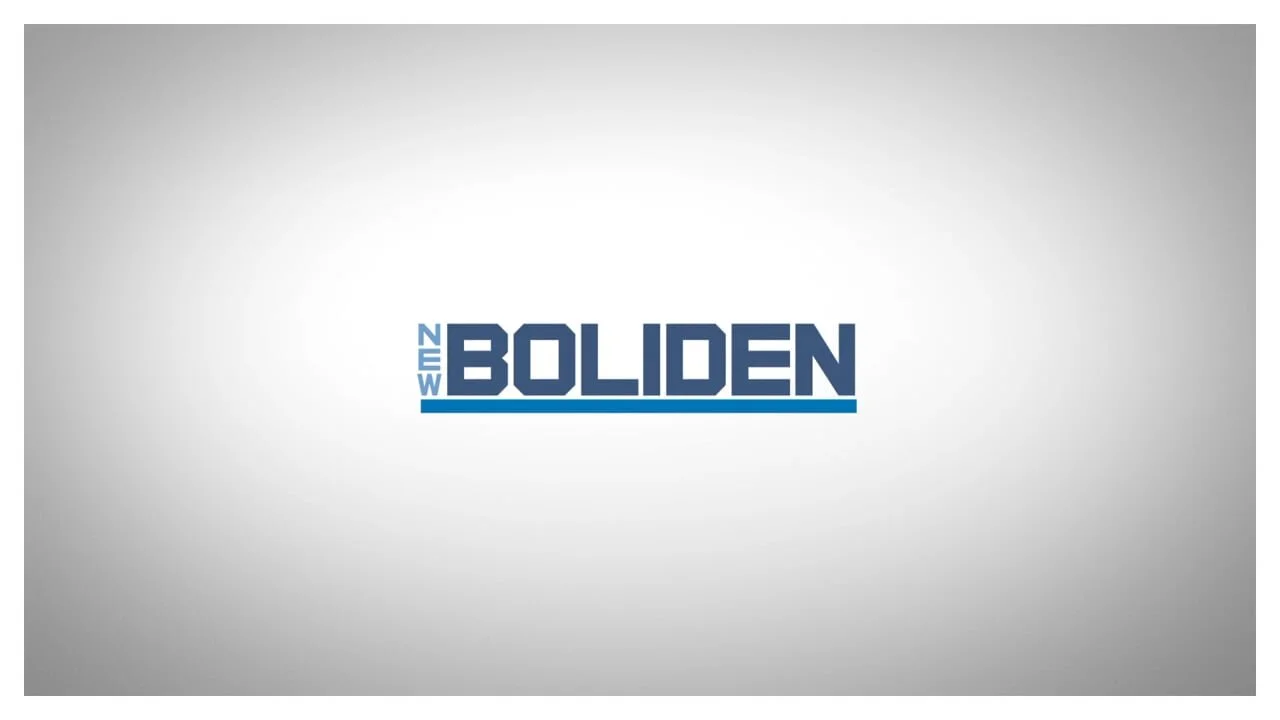 NEW BOLIDEN