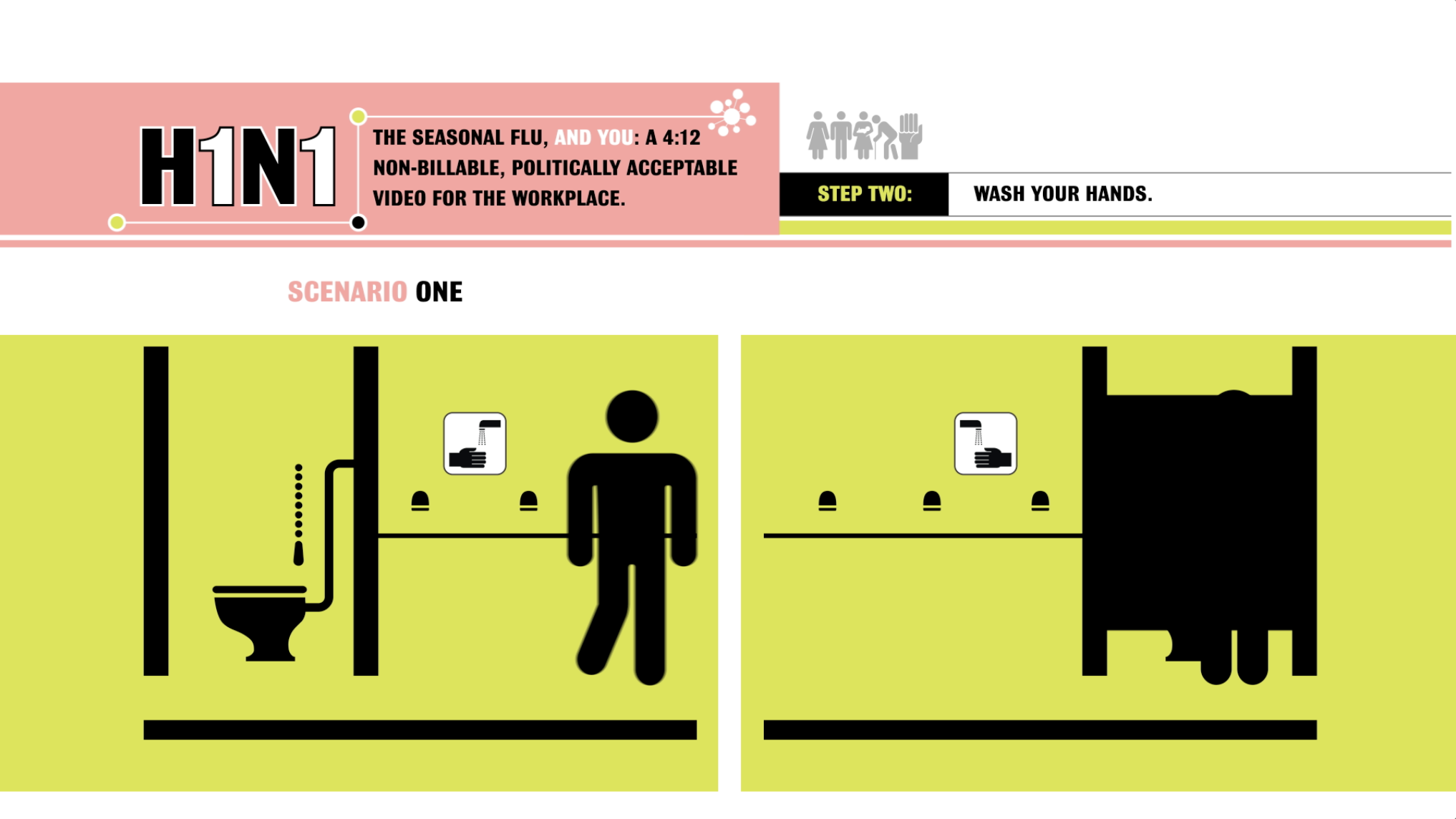 H1N1

THE SEASONAL FLU, AND YOU: A 4:12 NON-BILLABLE, POLITICALLY ACCEPTABLE VIDEO FOR THE WORKPLACE.

STEP TWO: WASH YOUR HANDS.

SCENARIO ONE