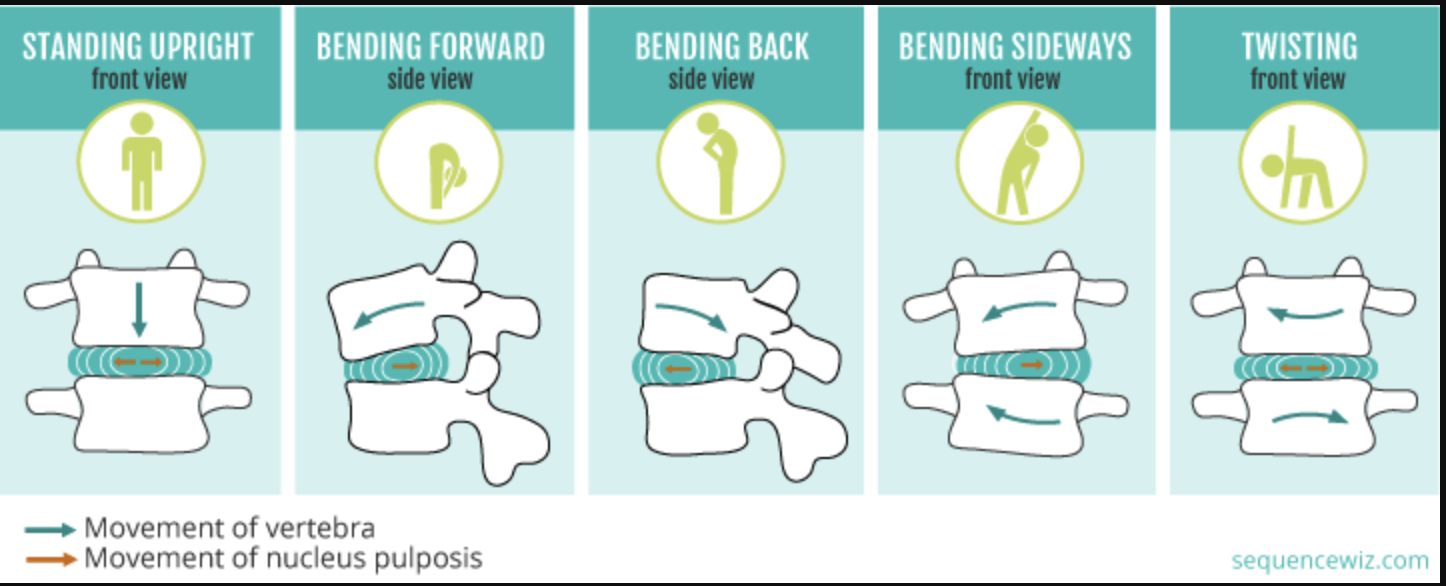 STANDING UPRIGHT
front view

BENDING FORWARD
side view

BENDING BACK
side view

BENDING SIDEWAYS
front view

TWISTING
front view

Movement of vertebra
Movement of nucleus pulposis

sequencewiz.com