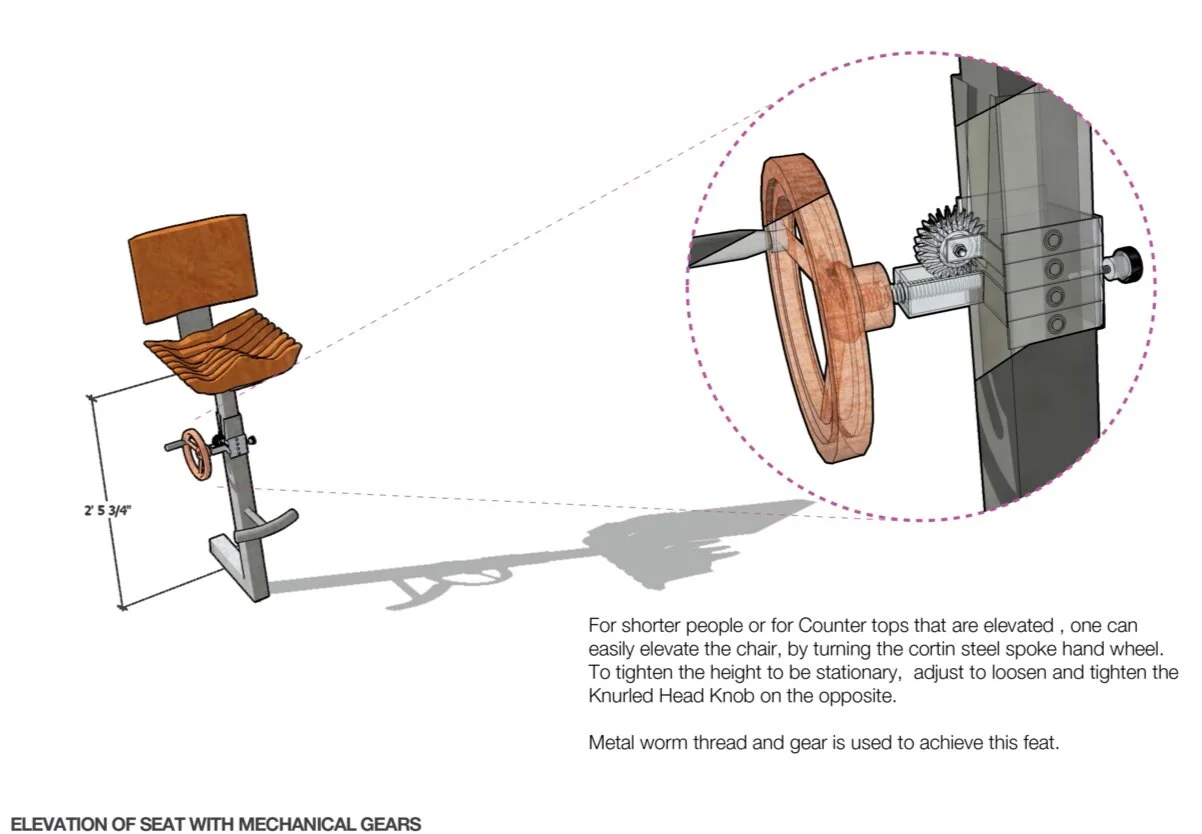 2' 5 3/4"

For shorter people or for Counter tops that are elevated , one can easily elevate the chair, by turning the cortin steel spoke hand wheel. To tighten the height to be stationary,  adjust to loosen and tighten the Knurled Head Knob on the opposite.

Metal worm thread and gear is used to achieve this feat.

ELEVATION OF SEAT WITH MECHANICAL GEARS