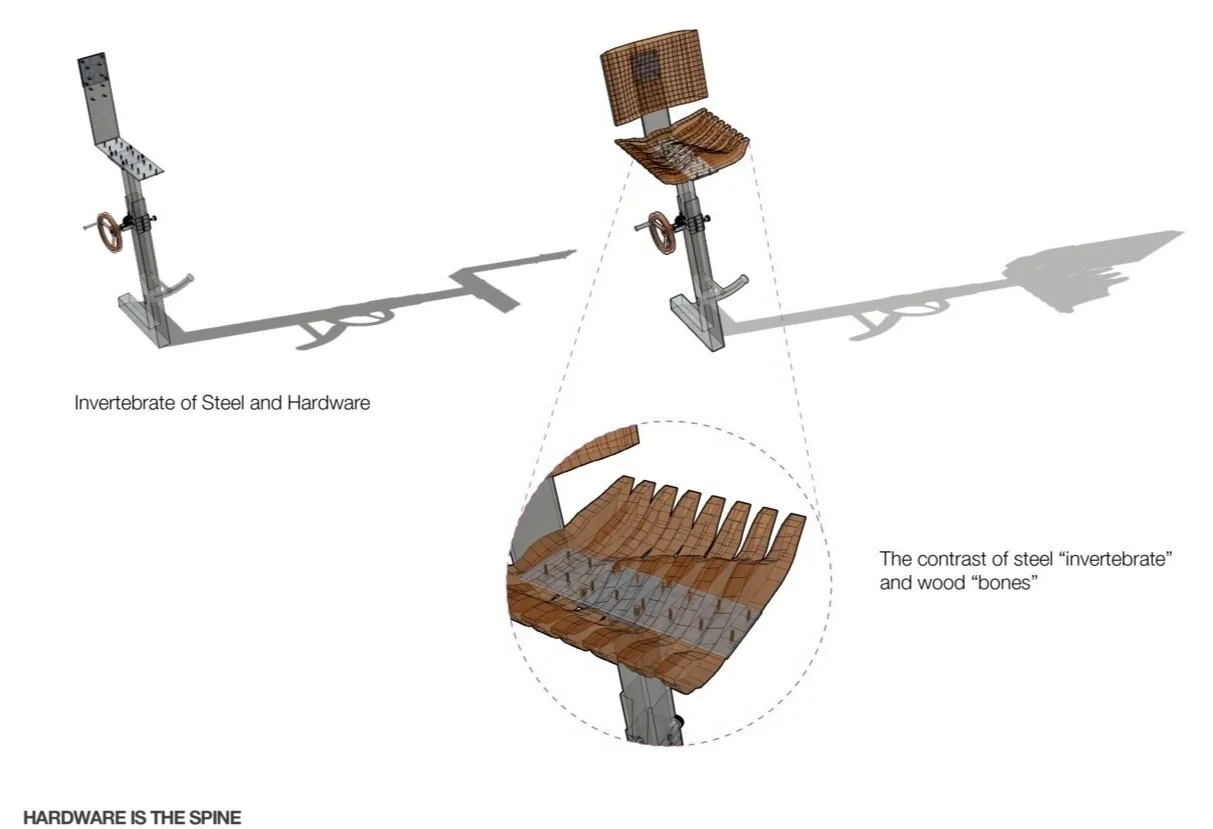 Invertebrate of Steel and Hardware

The contrast of steel “invertebrate” and wood “bones”

HARDWARE IS THE SPINE