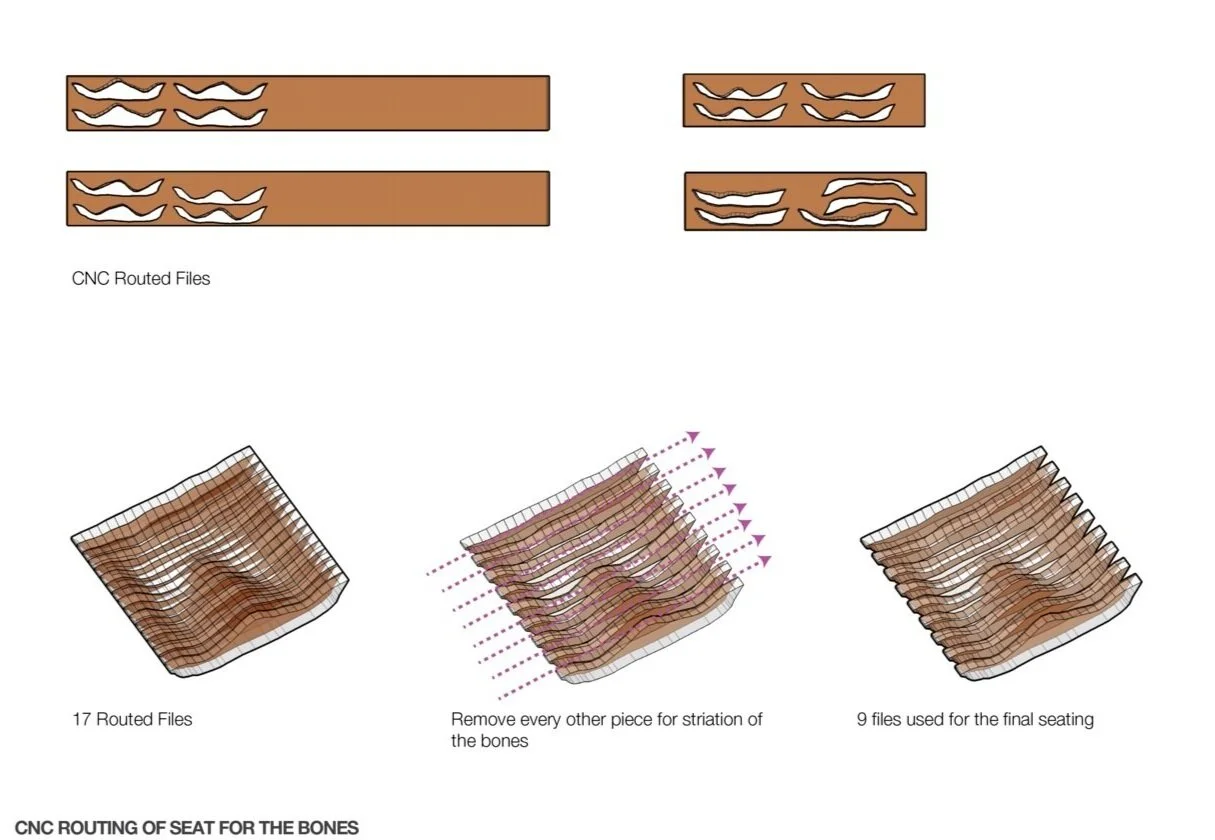 CNC Routed Files

17 Routed Files

Remove every other piece for striation of the bones

9 files used for the final seating

CNC ROUTING OF SEAT FOR THE BONES