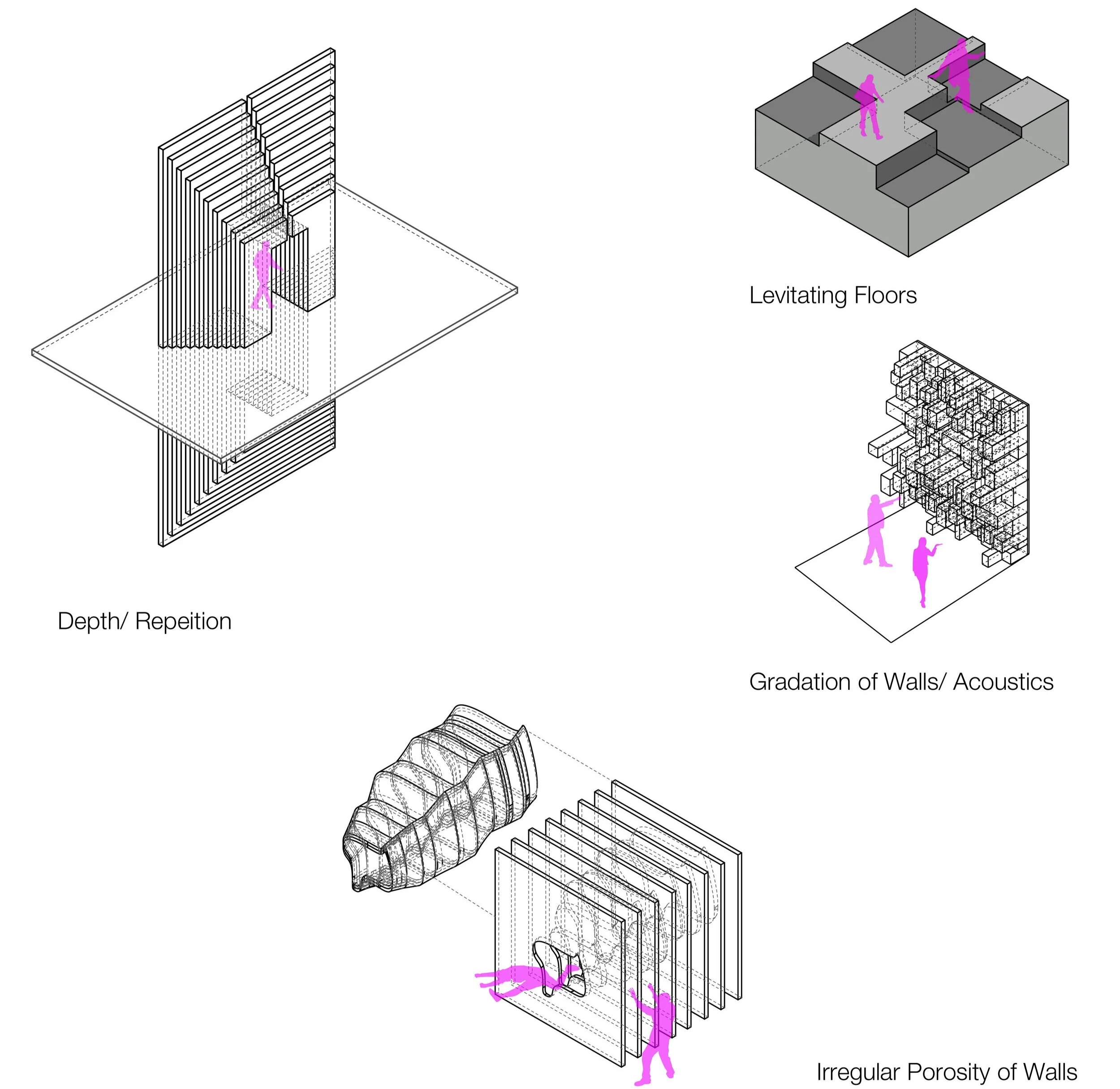 Levitating Floors

Depth/ Repeition

Gradation of Walls/ Acoustics

Irregular Porosity of Walls