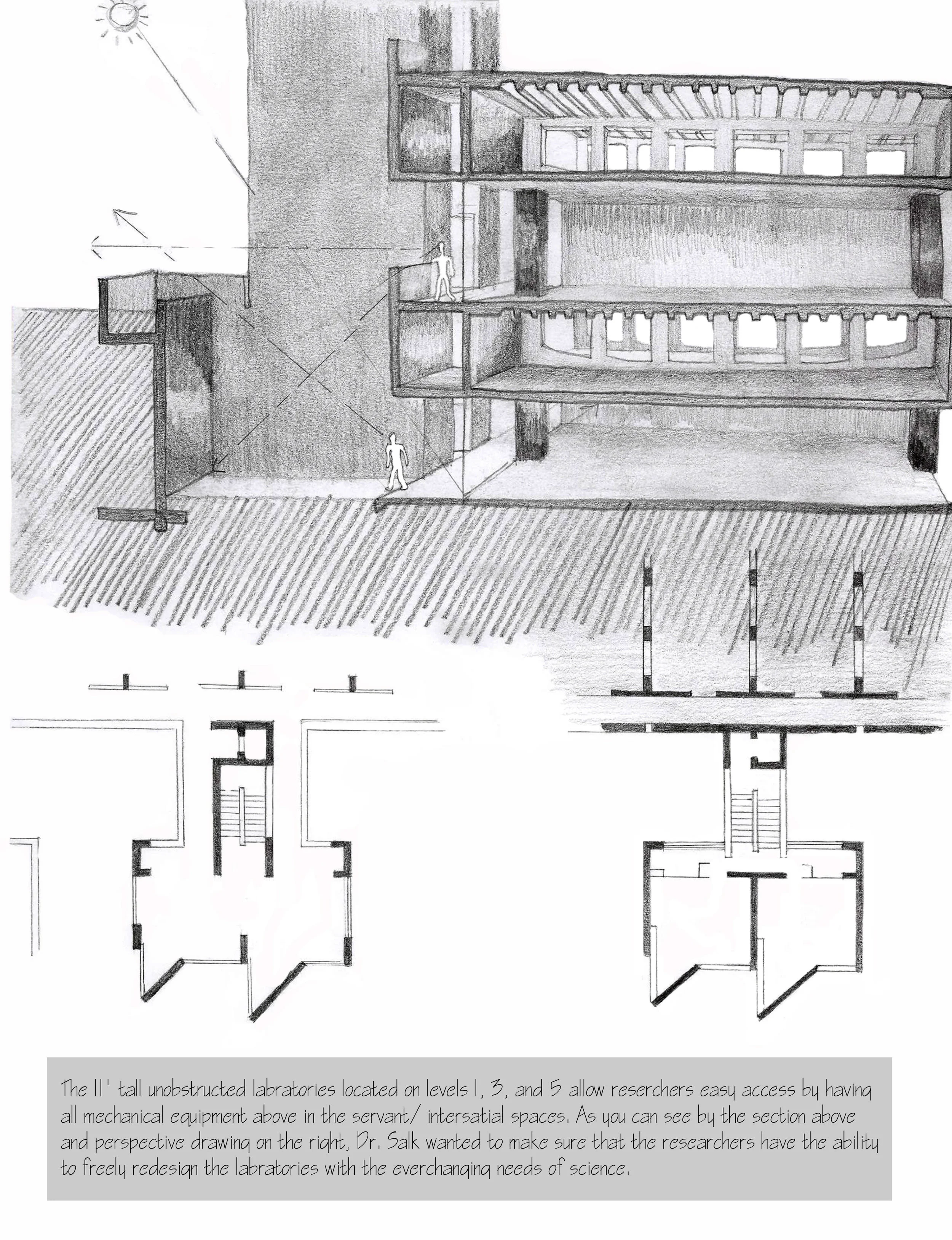 The 11' tall unobstructed labratories located on levels 1, 3, and 5 allow reserchers easy access by having all mechanical equipment above in the servant/ intersatial spaces. As you can see by the section above and perspective drawing on the right, Dr. Salk wanted to make sure that the researchers have the ability to freely redesign the labratories with the everchanging needs of science.