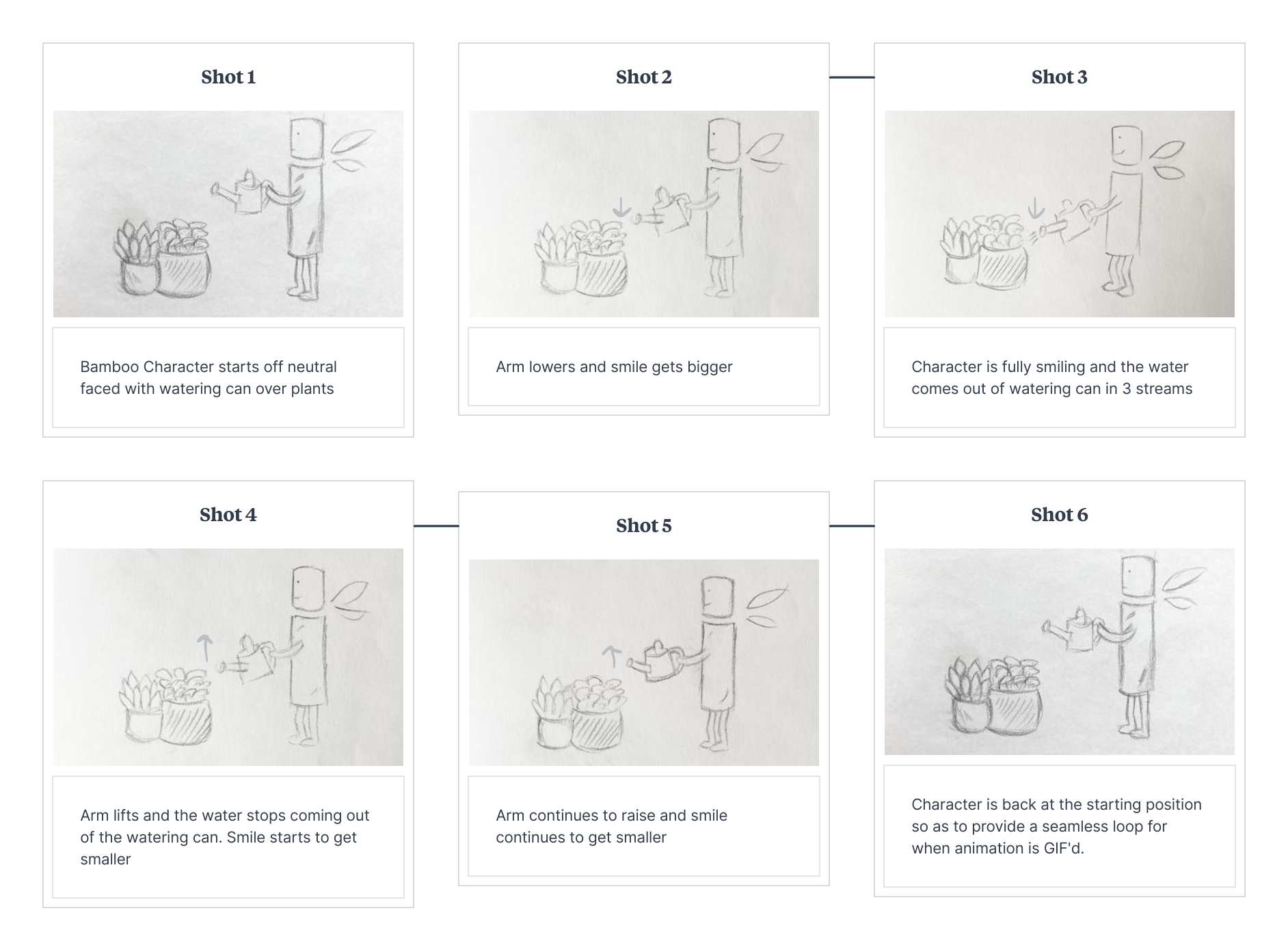 Shot 1

Bamboo Character starts off neutral faced with watering can over plants

Shot 2

Arm lowers and smile gets bigger

Shot 3

Character is fully smiling and the water comes out of watering can in 3 streams

Shot 4

Arm lifts and the water stops coming out of the watering can. Smile starts to get smaller

Shot 5

Arm continues to raise and smile continues to get smaller

Shot 6

Character is back at the starting position so as to provide a seamless loop for when animation is GIF'd.