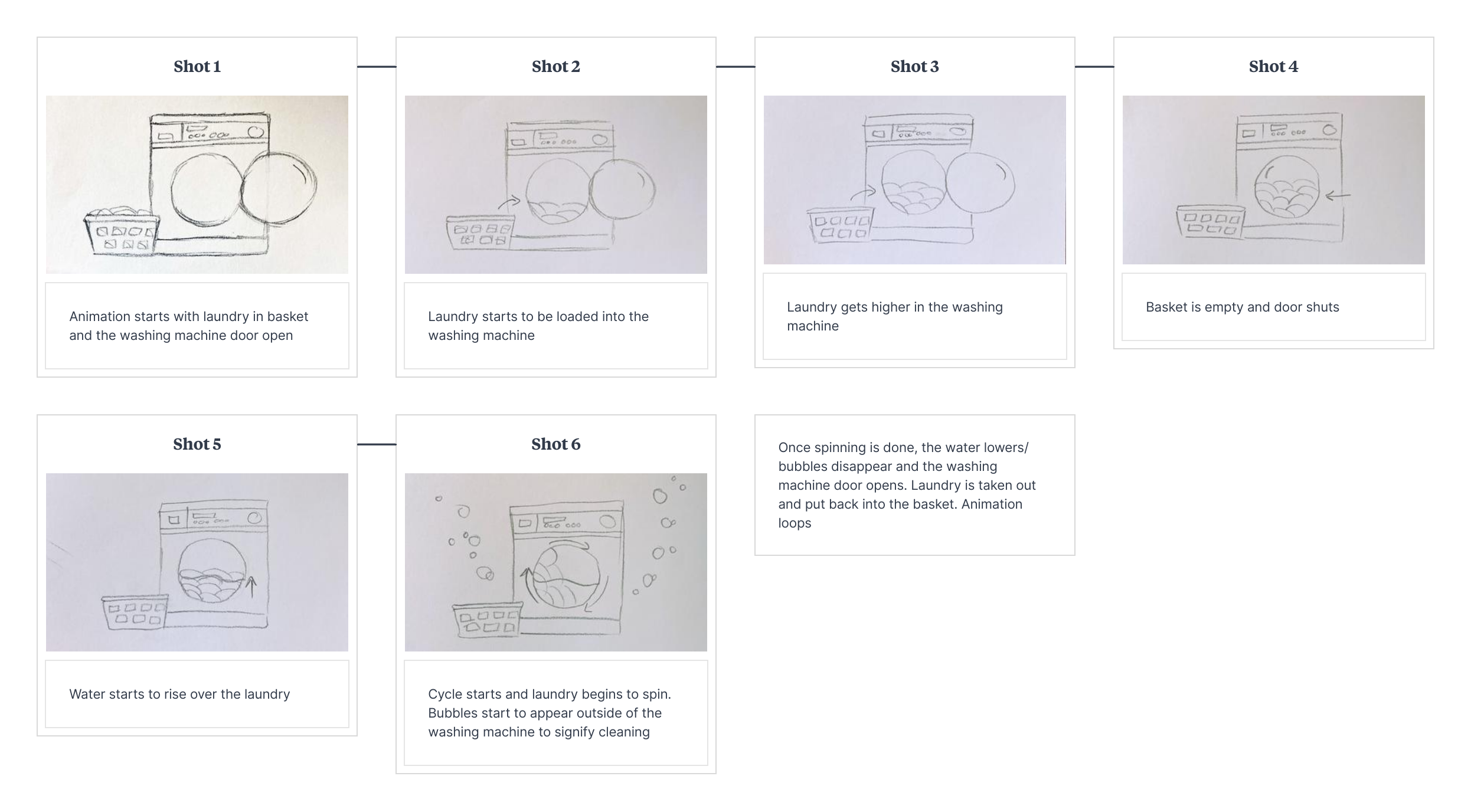 Shot 1

Animation starts with laundry in basket and the washing machine door open

Shot 2

Laundry starts to be loaded into the washing machine

Shot 3

Laundry gets higher in the washing machine

Shot 4

Basket is empty and door shuts

Shot 5

Water starts to rise over the laundry

Shot 6

Cycle starts and laundry begins to spin. Bubbles start to appear outside of the washing machine to signify cleaning

Once spinning is done, the water lowers/ bubbles disappear and the washing machine door opens. Laundry is taken out and put back into the basket. Animation loops