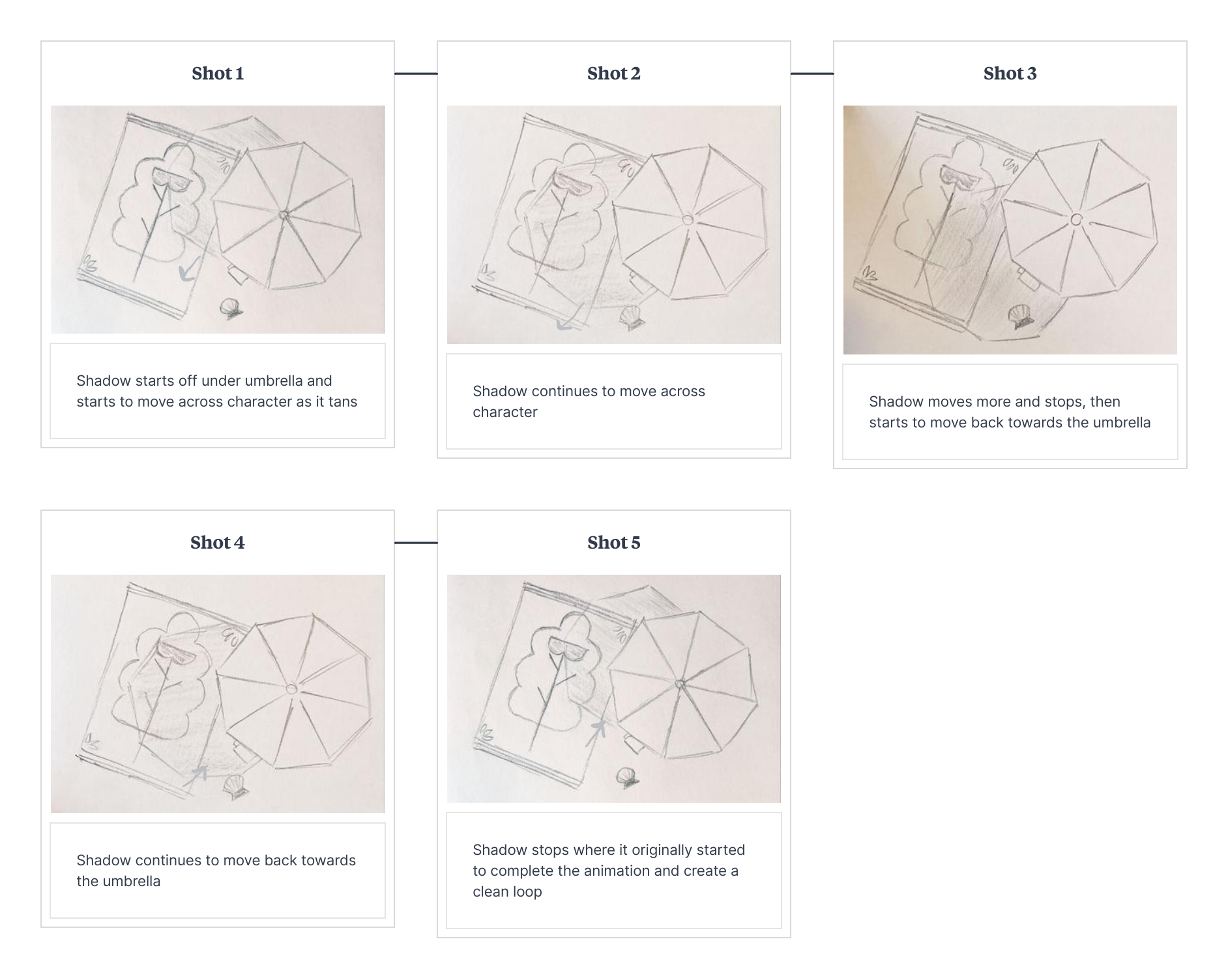 Shot 1

Shadow starts off under umbrella and starts to move across character as it tans

Shot 2

Shadow continues to move across character

Shot 3

Shadow moves more and stops, then starts to move back towards the umbrella

Shot 4

Shadow continues to move back towards the umbrella

Shot 5

Shadow stops where it originally started to complete the animation and create a clean loop