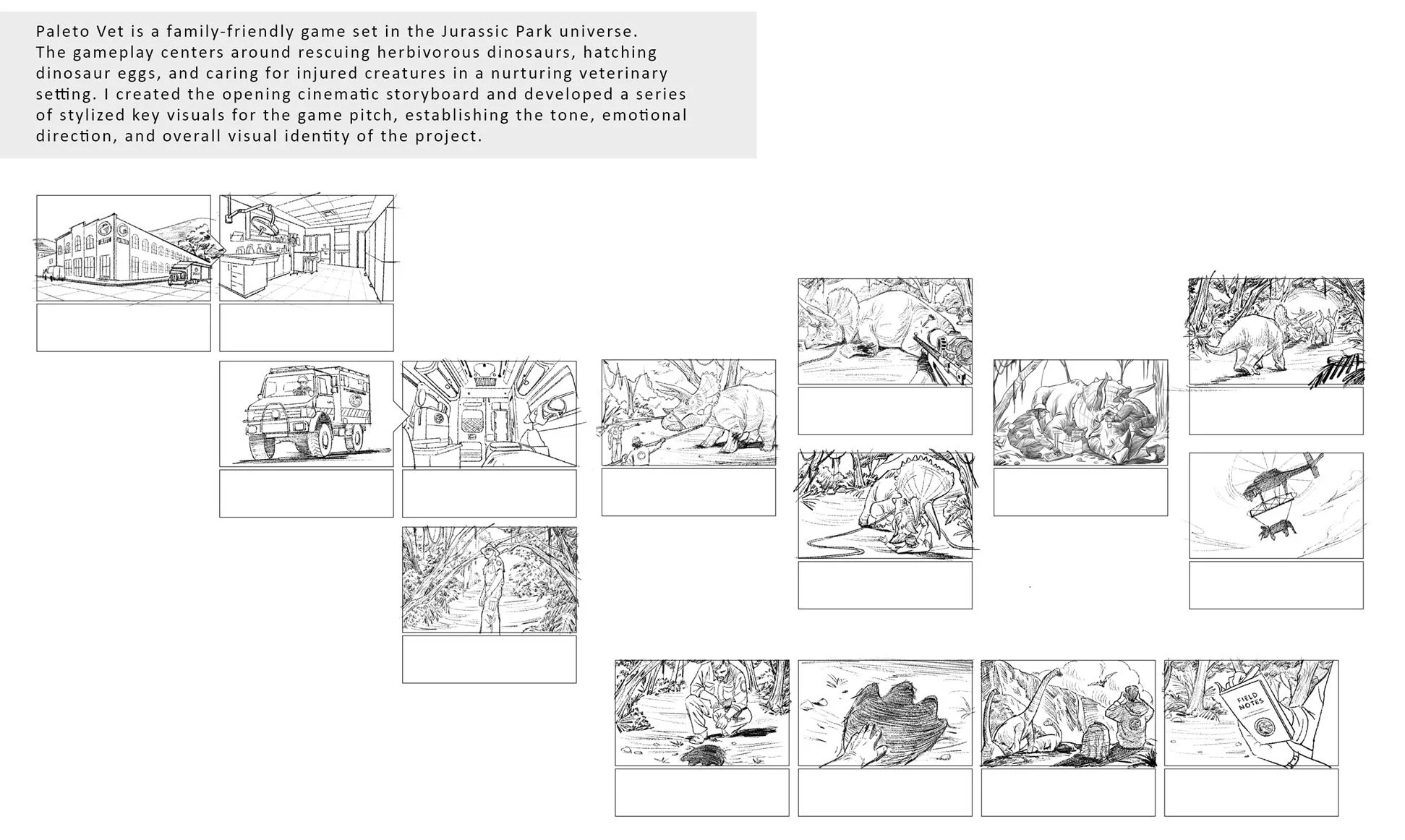 Paleto Vet is a family-friendly game set in the Jurassic Park universe. The gameplay centers around rescuing herbivorous dinosaurs, hatching dinosaur eggs, and caring for injured creatures in a nurturing veterinary setting. I created the opening cinematic storyboard and developed a series of stylized key visuals for the game pitch, establishing the tone, emotional direction, and overall visual identity of the project.

FIELD NOTES