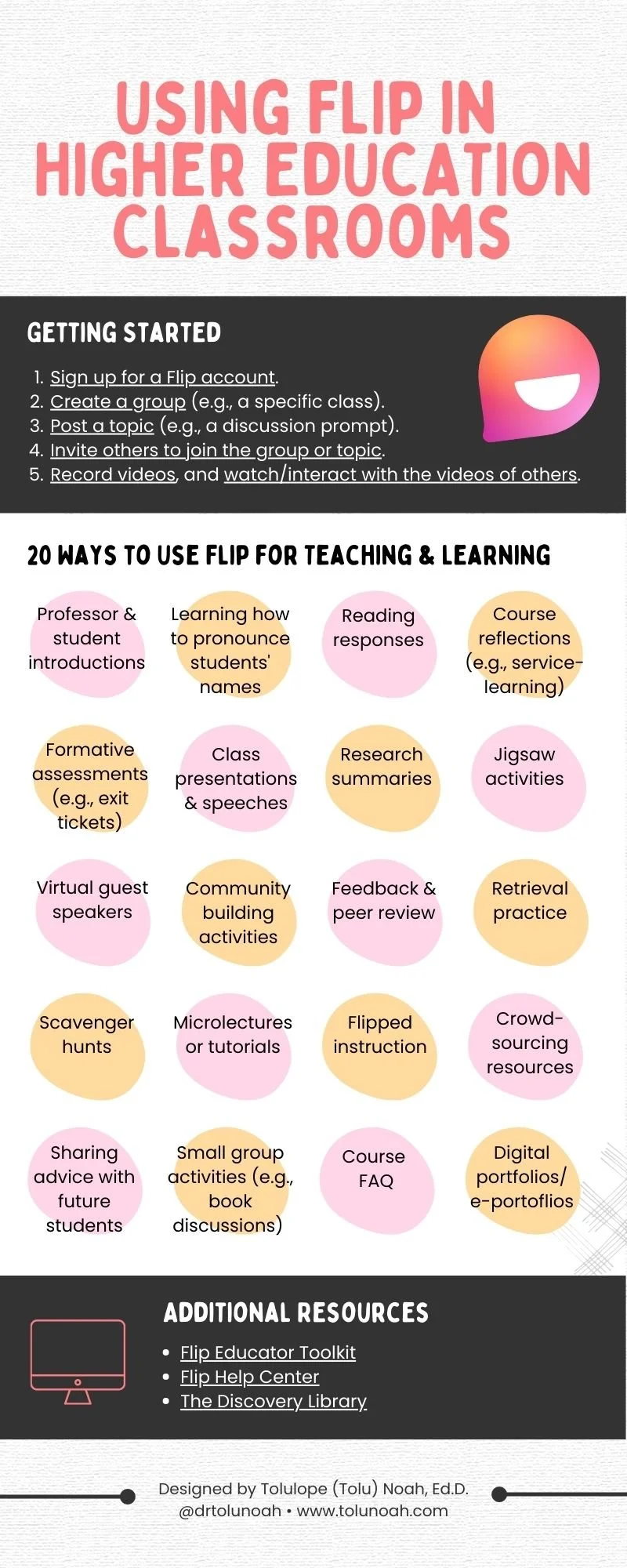 USING FLIP IN HIGHER EDUCATION CLASSROOMS

GETTING STARTED

1. Sign up for a Flip account.
2. Create a group (e.g., a specific class).
3. Post a topic (e.g., a discussion prompt).
4. Invite others to join the group or topic.
5. Record videos, and watch/interact with the videos of others.

20 WAYS TO USE FLIP FOR TEACHING & LEARNING

Professor & student introductions

Learning how to pronounce students' names

Reading responses

Course reflections (e.g., service-learning)

Formative assessments (e.g., exit tickets)

Class presentations & speeches

Research summaries

Jigsaw activities

Virtual guest speakers

Community building activities

Feedback & peer review

Retrieval practice

Scavenger hunts

Microlectures or tutorials

Flipped instruction

Crowd-sourcing resources

Sharing advice with future students

Small group activities (e.g., book discussions)

Course FAQ

Digital portfolios/ e-portoflios

ADDITIONAL RESOURCES

• Flip Educator Toolkit
• Flip Help Center
• The Discovery Library

Designed by Tolulope (Tolu) Noah, Ed.D.
@drtolunoah • www.tolunoah.com