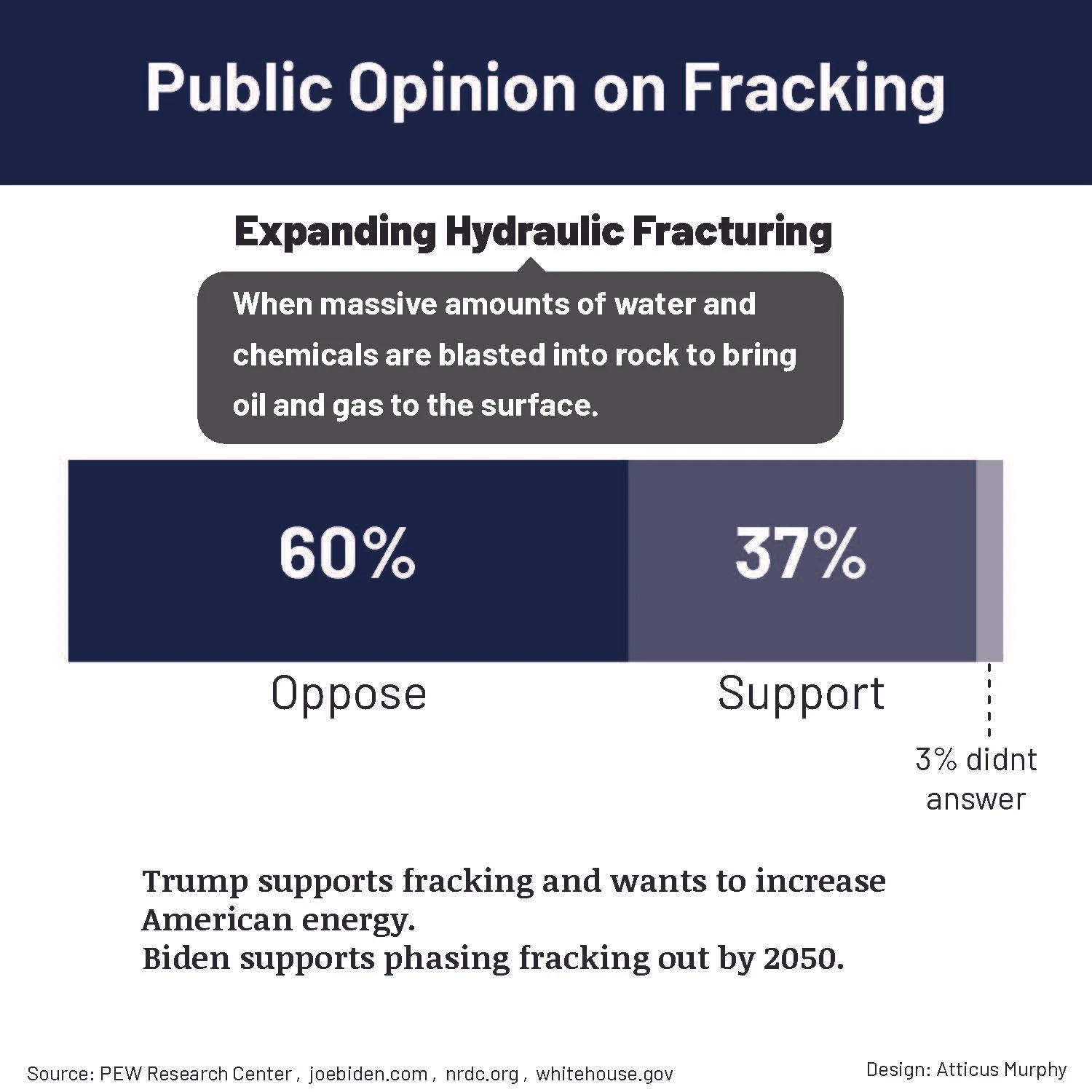 Public Opinion on Fracking

Expanding Hydraulic Fracturing

When massive amounts of water and chemicals are blasted into rock to bring oil and gas to the surface.

60%

37%

Oppose

Support

3% didnt answer

Trump supports fracking and wants to increase American energy.
Biden supports phasing fracking out by 2050.

Source: PEW Research Center , joebiden.com , nrdc.org , whitehouse.gov

Design: Atticus Murphy