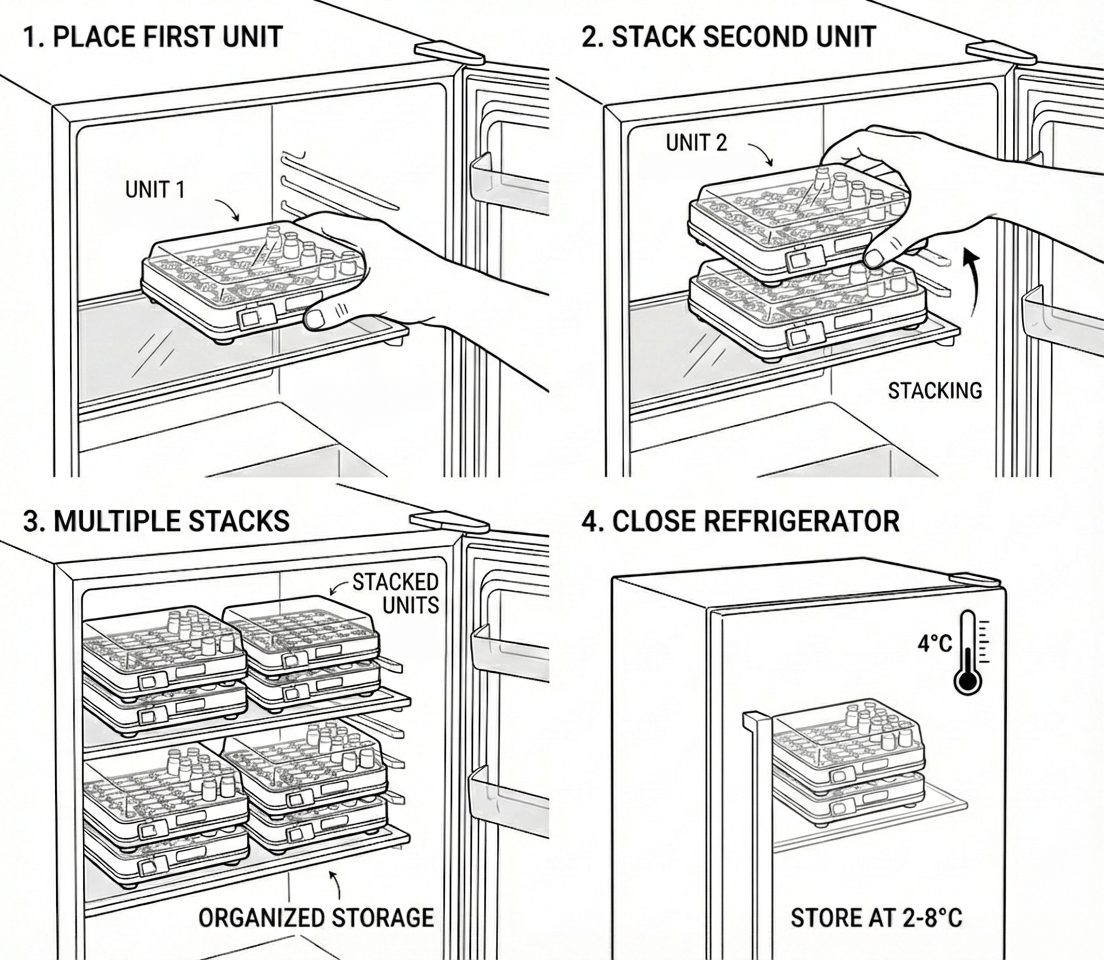 1. PLACE FIRST UNIT

UNIT 1

2. STACK SECOND UNIT

UNIT 2

STACKING

3. MULTIPLE STACKS

STACKED UNITS

ORGANIZED STORAGE

4. CLOSE REFRIGERATOR

4°C

STORE AT 2-8°C