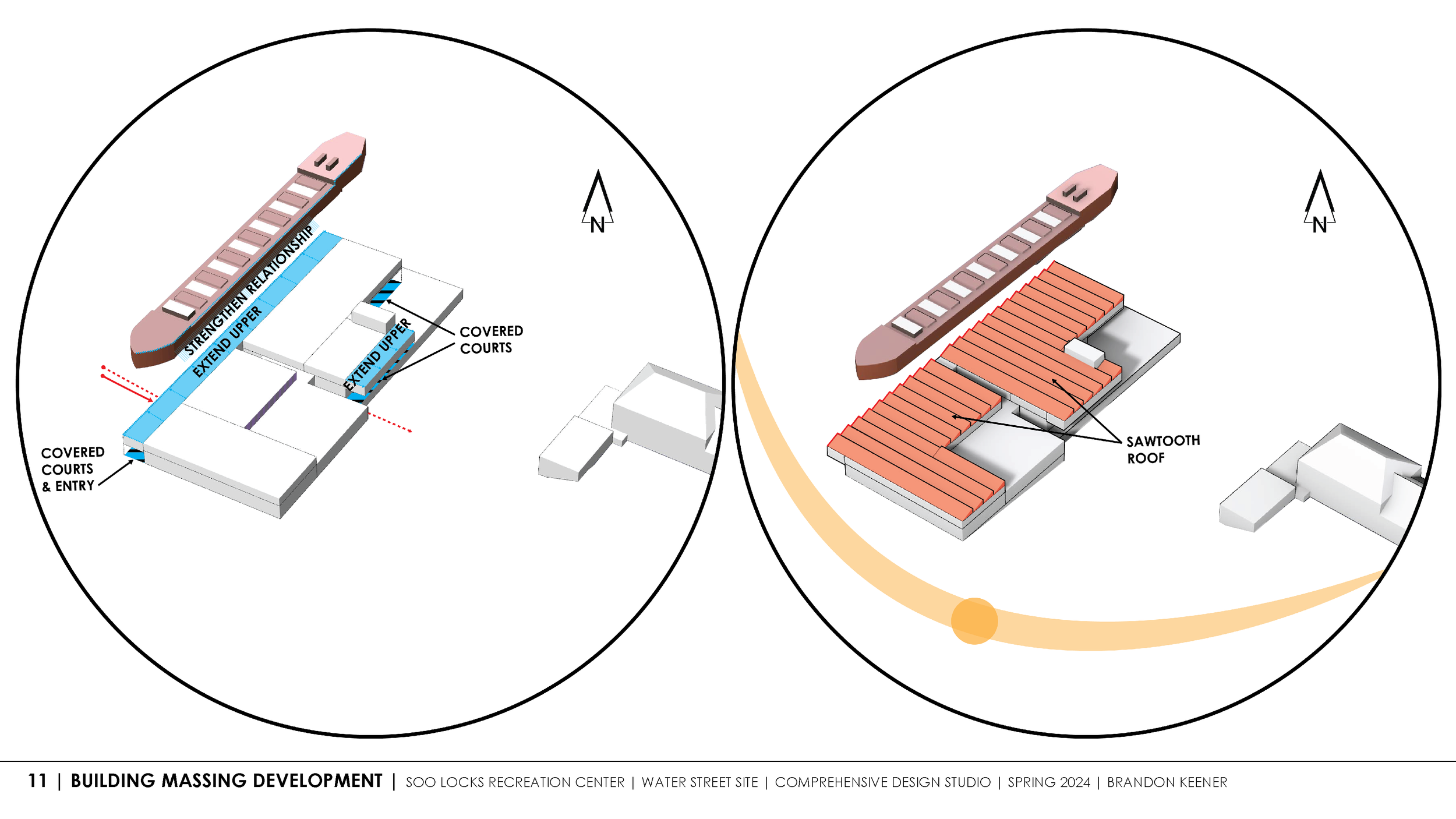 STRENGTHEN RELATIONSHIP

EXTEND UPPER

EXTEND UPPER

COVERED COURTS

COVERED COURTS & ENTRY

N

SAWTOOTH ROOF

N

11 | BUILDING MASSING DEVELOPMENT | SOO LOCKS RECREATION CENTER | WATER STREET SITE | COMPREHENSIVE DESIGN STUDIO | SPRING 2024 | BRANDON KEENER