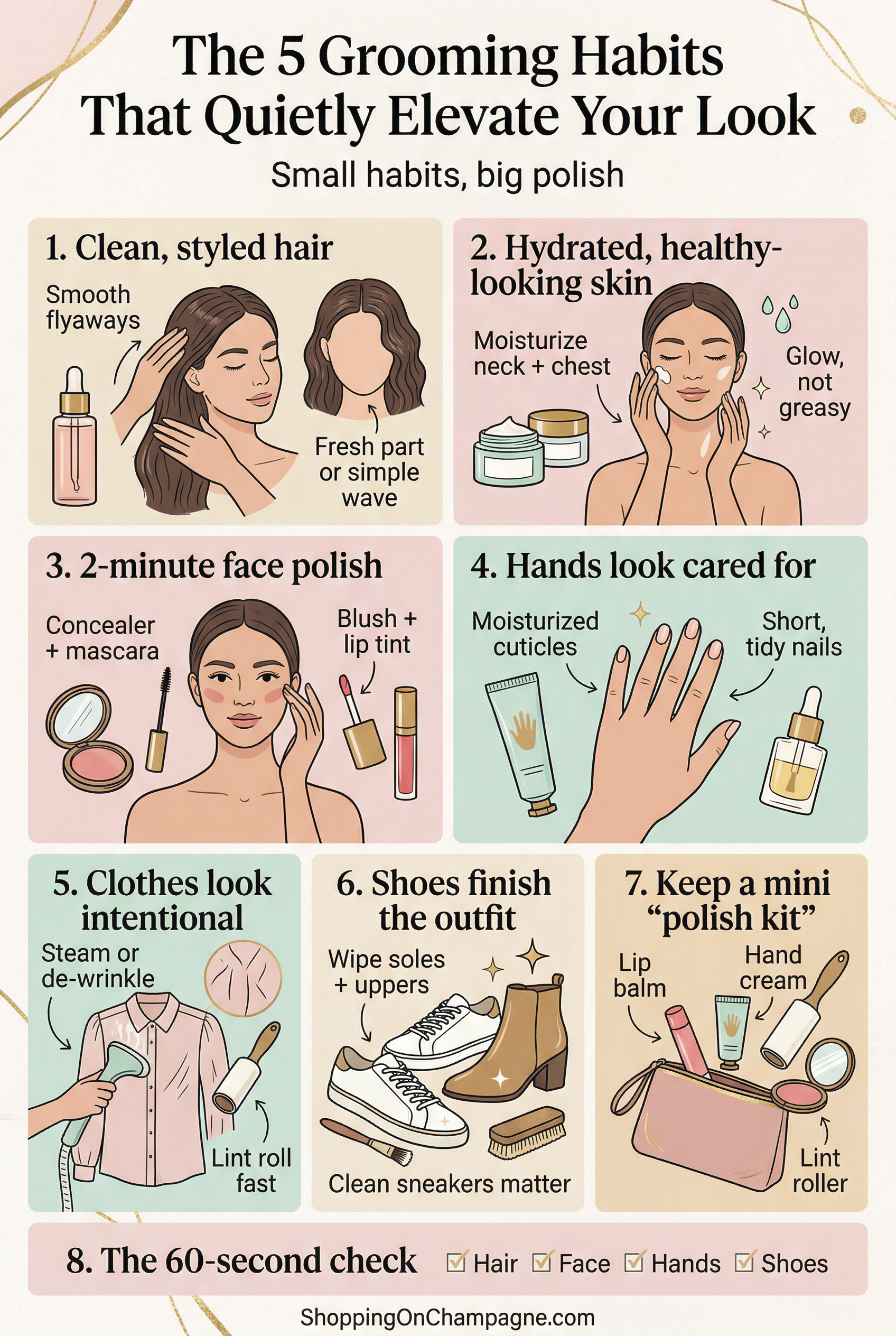 The 5 Grooming Habits That Quietly Elevate Your Look

Small habits, big polish

1. Clean, styled hair

Smooth flyaways

Fresh part or simple wave

2. Hydrated, healthy-looking skin

Moisturize neck + chest

Glow, not greasy

3. 2-minute face polish

Concealer + mascara

Blush + lip tint

4. Hands look cared for

Moisturized cuticles

Short, tidy nails

5. Clothes look intentional

Steam or de-wrinkle

Lint roll fast

6. Shoes finish the outfit

Wipe soles + uppers

Clean sneakers matter

7. Keep a mini "polish kit"

Lip balm

Hand cream

Lint roller

8. The 60-second check ☑ Hair ☑ Face ☑ Hands ☑ Shoes

ShoppingOnChampagne.com