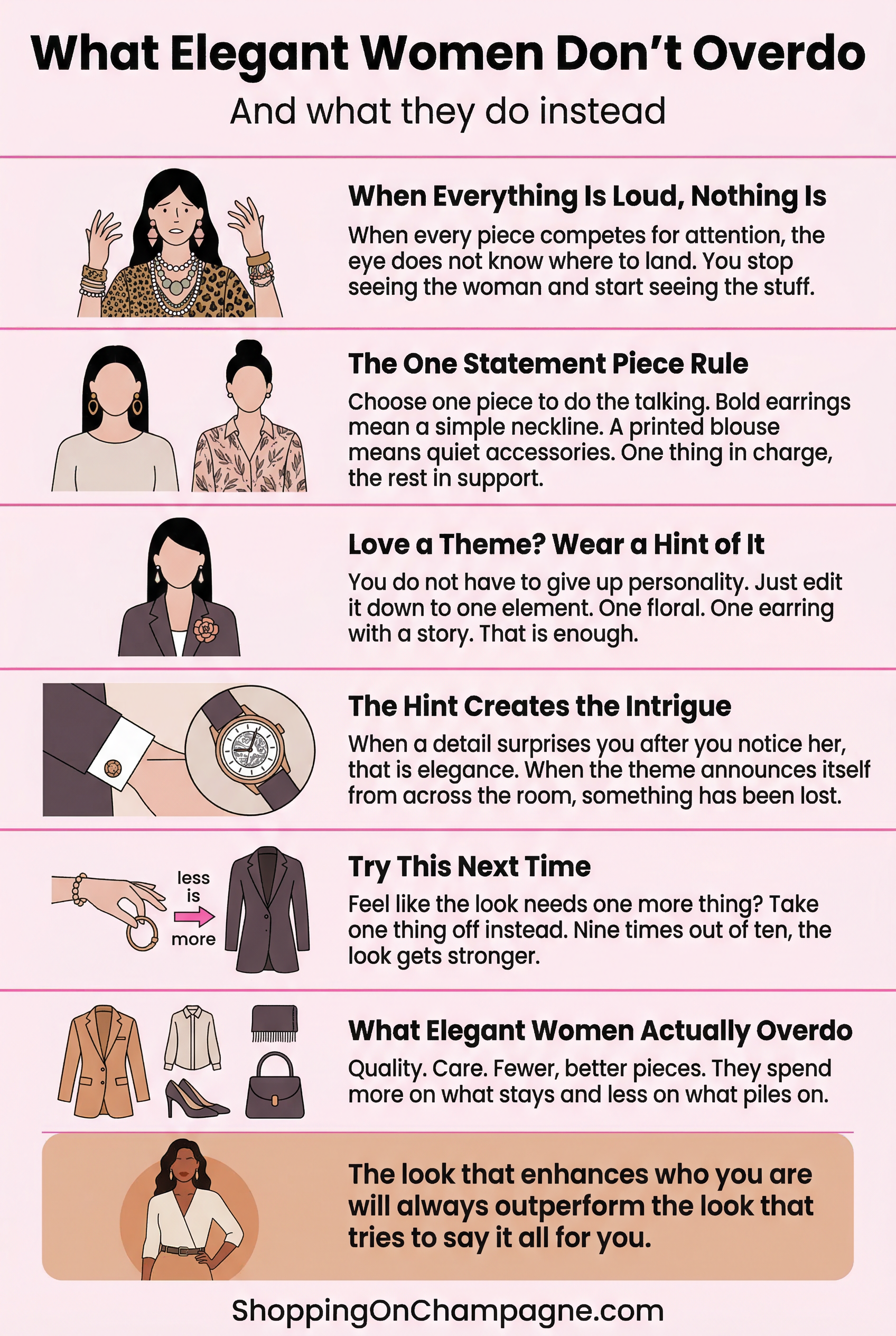 What Elegant Women Don't Overdo

And what they do instead

When Everything Is Loud, Nothing Is

When every piece competes for attention, the eye does not know where to land. You stop seeing the woman and start seeing the stuff.

The One Statement Piece Rule

Choose one piece to do the talking. Bold earrings mean a simple neckline. A printed blouse means quiet accessories. One thing in charge, the rest in support.

Love a Theme? Wear a Hint of It

You do not have to give up personality. Just edit it down to one element. One floral. One earring with a story. That is enough.

The Hint Creates the Intrigue

When a detail surprises you after you notice her, that is elegance. When the theme announces itself from across the room, something has been lost.

less is more

Try This Next Time

Feel like the look needs one more thing? Take one thing off instead. Nine times out of ten, the look gets stronger.

What Elegant Women Actually Overdo

Quality. Care. Fewer, better pieces. They spend more on what stays and less on what piles on.

The look that enhances who you are will always outperform the look that tries to say it all for you.

ShoppingOnChampagne.com