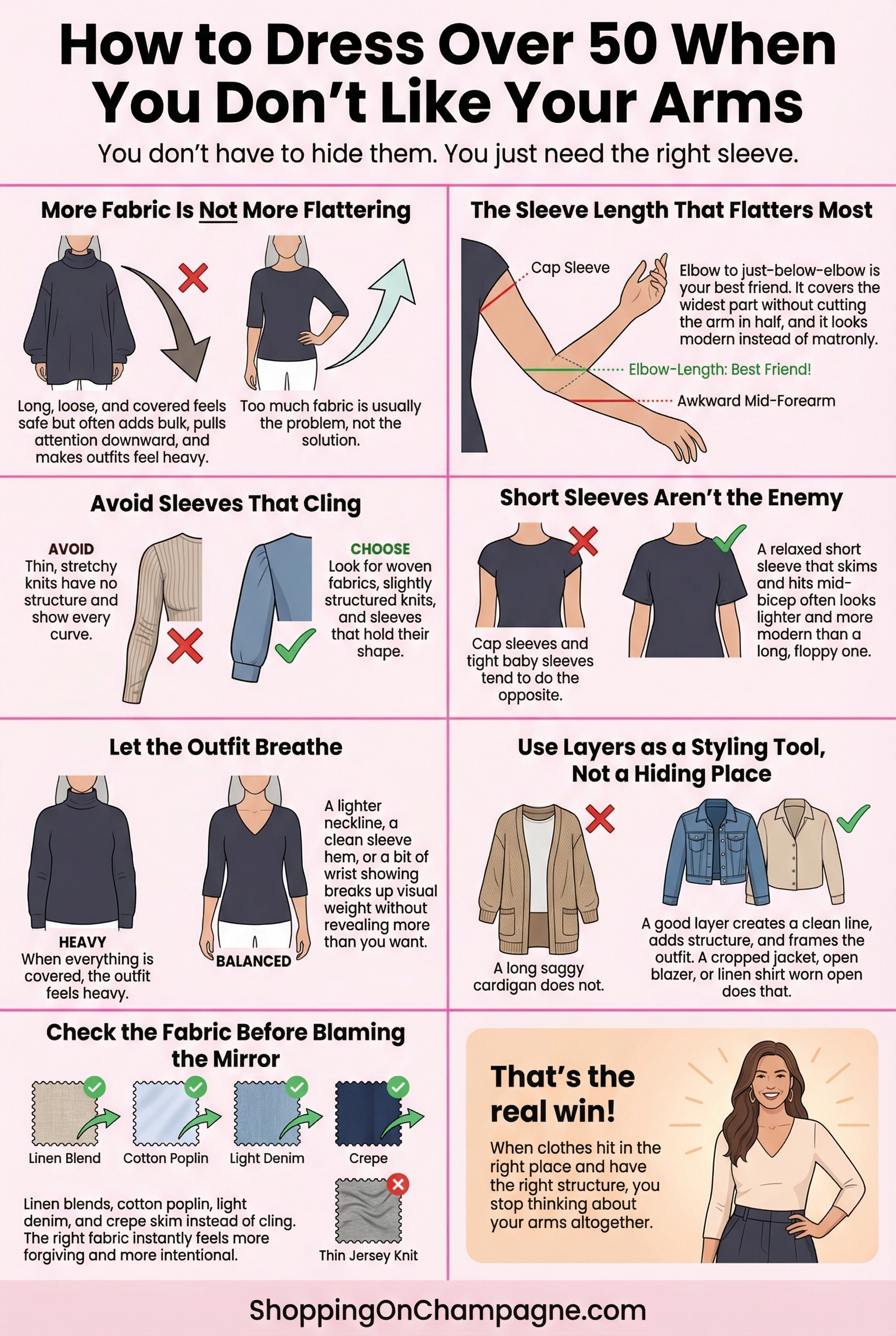 How to Dress Over 50 When You Don't Like Your Arms

You don't have to hide them. You just need the right sleeve.

More Fabric Is Not More Flattering

Long, loose, and covered feels safe but often adds bulk, pulls attention downward, and makes outfits feel heavy.

Too much fabric is usually the problem, not the solution.

The Sleeve Length That Flatters Most

Cap Sleeve

Elbow to just-below-elbow is your best friend. It covers the widest part without cutting the arm in half, and it looks modern instead of matronly.

Elbow-Length: Best Friend!

Awkward Mid-Forearm

Avoid Sleeves That Cling

AVOID
Thin, stretchy knits have no structure and show every curve.

CHOOSE
Look for woven fabrics, slightly structured knits, and sleeves that hold their shape.

Short Sleeves Aren't the Enemy

Cap sleeves and tight baby sleeves tend to do the opposite.

A relaxed short sleeve that skims and hits mid-bicep often looks lighter and more modern than a long, floppy one.

Let the Outfit Breathe

HEAVY
When everything is covered, the outfit feels heavy.

BALANCED

A lighter neckline, a clean sleeve hem, or a bit of wrist showing breaks up visual weight without revealing more than you want.

Use Layers as a Styling Tool, Not a Hiding Place

A long saggy cardigan does not.

A good layer creates a clean line, adds structure, and frames the outfit. A cropped jacket, open blazer, or linen shirt worn open does that.

Check the Fabric Before Blaming the Mirror

Linen Blend
Cotton Poplin
Light Denim
Crepe
Thin Jersey Knit

Linen blends, cotton poplin, light denim, and crepe skim instead of cling. The right fabric instantly feels more forgiving and more intentional.

That's the real win!

When clothes hit in the right place and have the right structure, you stop thinking about your arms altogether.

ShoppingOnChampagne.com