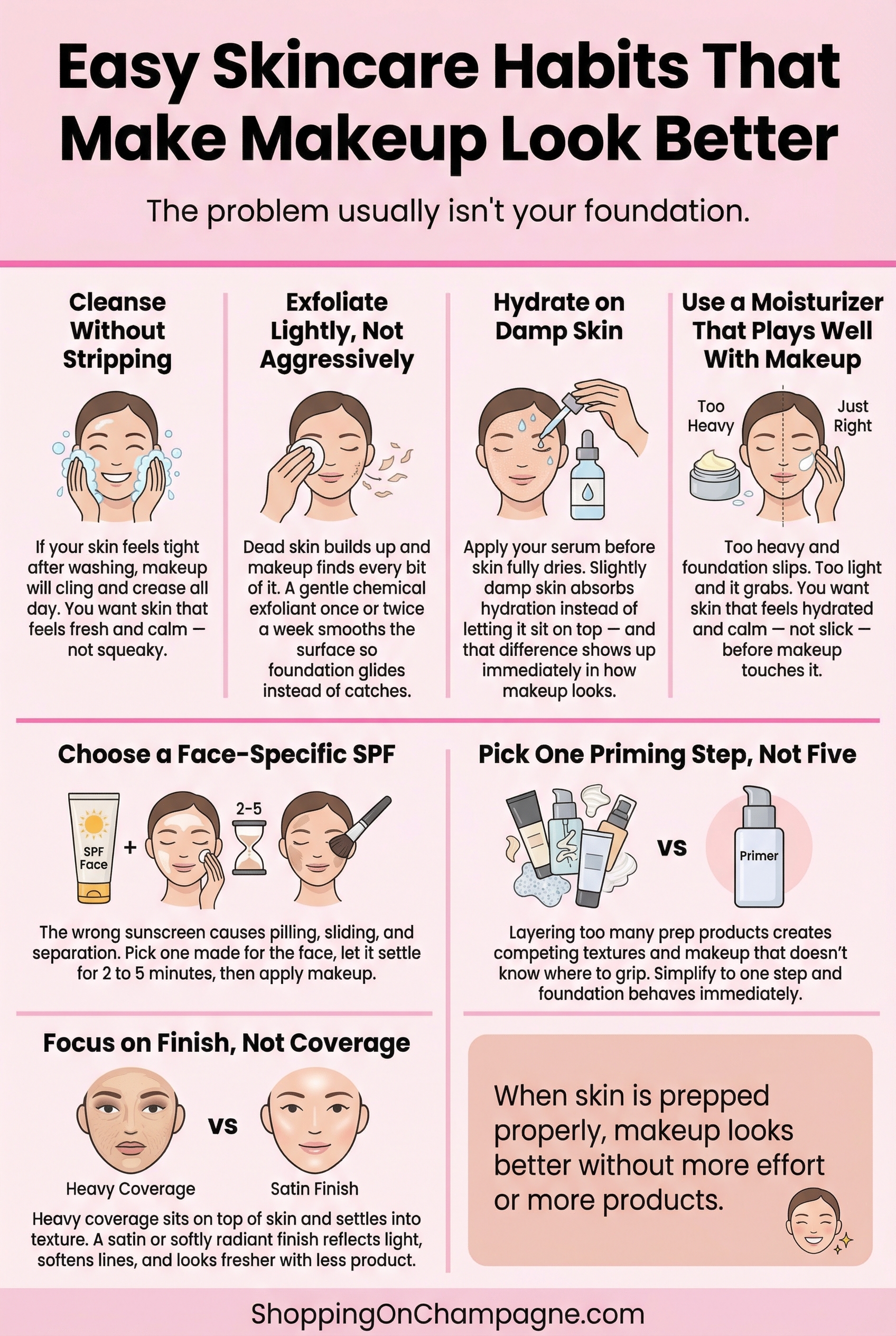 Easy Skincare Habits That Make Makeup Look Better

The problem usually isn't your foundation.

Cleanse Without Stripping

If your skin feels tight after washing, makeup will cling and crease all day. You want skin that feels fresh and calm — not squeaky.

Exfoliate Lightly, Not Aggressively

Dead skin builds up and makeup finds every bit of it. A gentle chemical exfoliant once or twice a week smooths the surface so foundation glides instead of catches.

Hydrate on Damp Skin

Apply your serum before skin fully dries. Slightly damp skin absorbs hydration instead of letting it sit on top — and that difference shows up immediately in how makeup looks.

Use a Moisturizer That Plays Well With Makeup

Too Heavy

Just Right

Too heavy and foundation slips. Too light and it grabs. You want skin that feels hydrated and calm — not slick — before makeup touches it.

Choose a Face-Specific SPF

SPF Face

+

2-5

The wrong sunscreen causes pilling, sliding, and separation. Pick one made for the face, let it settle for 2 to 5 minutes, then apply makeup.

Pick One Priming Step, Not Five

vs

Primer

Layering too many prep products creates competing textures and makeup that doesn't know where to grip. Simplify to one step and foundation behaves immediately.

Focus on Finish, Not Coverage

vs

Heavy Coverage

Satin Finish

Heavy coverage sits on top of skin and settles into texture. A satin or softly radiant finish reflects light, softens lines, and looks fresher with less product.

When skin is prepped properly, makeup looks better without more effort or more products.

ShoppingOnChampagne.com