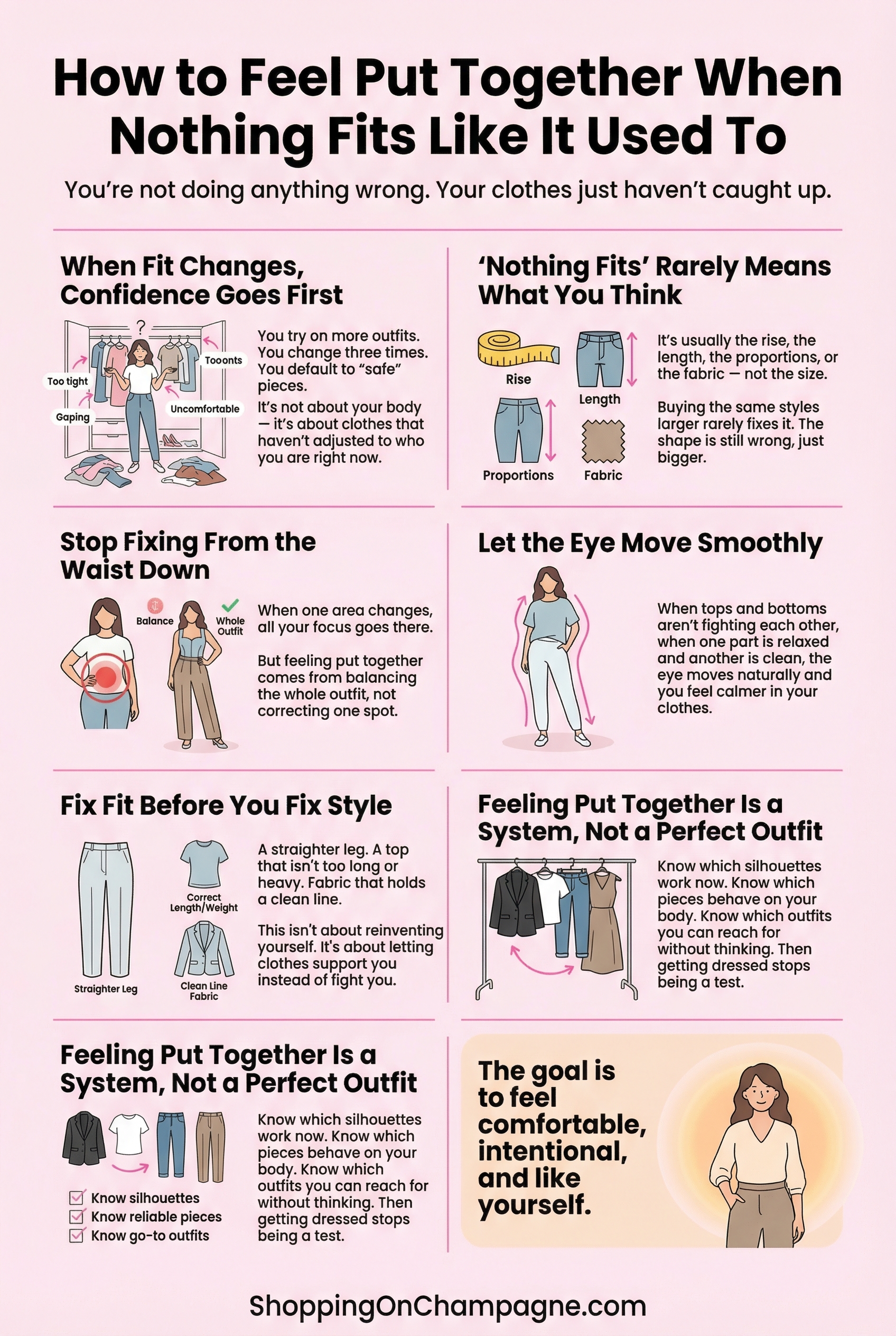 How to Feel Put Together When Nothing Fits Like It Used To

You're not doing anything wrong. Your clothes just haven't caught up.

When Fit Changes, Confidence Goes First

?

Too tight

Gaping

Tooonts

Uncomfortable

You try on more outfits. You change three times. You default to "safe" pieces.

It's not about your body — it's about clothes that haven't adjusted to who you are right now.

'Nothing Fits' Rarely Means What You Think

Rise

Length

Proportions

Fabric

It's usually the rise, the length, the proportions, or the fabric — not the size.

Buying the same styles larger rarely fixes it. The shape is still wrong, just bigger.

Stop Fixing From the Waist Down

Balance

Whole Outfit

When one area changes, all your focus goes there.

But feeling put together comes from balancing the whole outfit, not correcting one spot.

Let the Eye Move Smoothly

When tops and bottoms aren't fighting each other, when one part is relaxed and another is clean, the eye moves naturally and you feel calmer in your clothes.

Fix Fit Before You Fix Style

Straighter Leg

Correct Length/Weight

Clean Line Fabric

A straighter leg. A top that isn't too long or heavy. Fabric that holds a clean line.

This isn't about reinventing yourself. It's about letting clothes support you instead of fight you.

Feeling Put Together Is a System, Not a Perfect Outfit

Know which silhouettes work now. Know which pieces behave on your body. Know which outfits you can reach for without thinking. Then getting dressed stops being a test.

Feeling Put Together Is a System, Not a Perfect Outfit

Know silhouettes
Know reliable pieces
Know go-to outfits

Know which silhouettes work now. Know which pieces behave on your body. Know which outfits you can reach for without thinking. Then getting dressed stops being a test.

The goal is to feel comfortable, intentional, and like yourself.

ShoppingOnChampagne.com