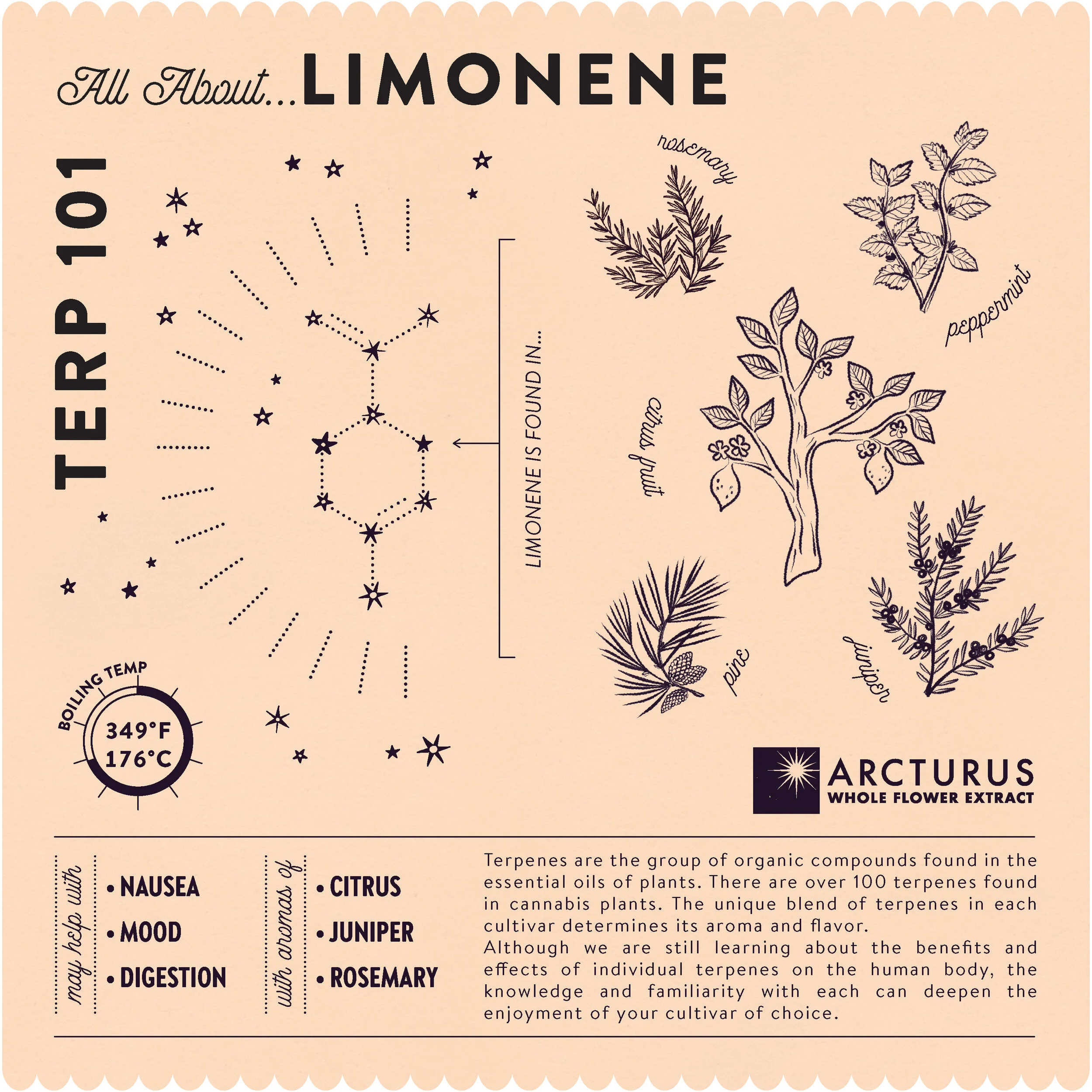 All About... LIMONENE

TERP 101

LIMONENE IS FOUND IN...

rosemary

peppermint

citrus fruit

pine

juniper

BOILING TEMP
349°F
176°C

ARCTURUS
WHOLE FLOWER EXTRACT

may help with
• NAUSEA
• MOOD
• DIGESTION

with aromas of
• CITRUS
• JUNIPER
• ROSEMARY

Terpenes are the group of organic compounds found in the essential oils of plants. There are over 100 terpenes found in cannabis plants. The unique blend of terpenes in each cultivar determines its aroma and flavor.
Although we are still learning about the benefits and effects of individual terpenes on the human body, the knowledge and familiarity with each can deepen the enjoyment of your cultivar of choice.