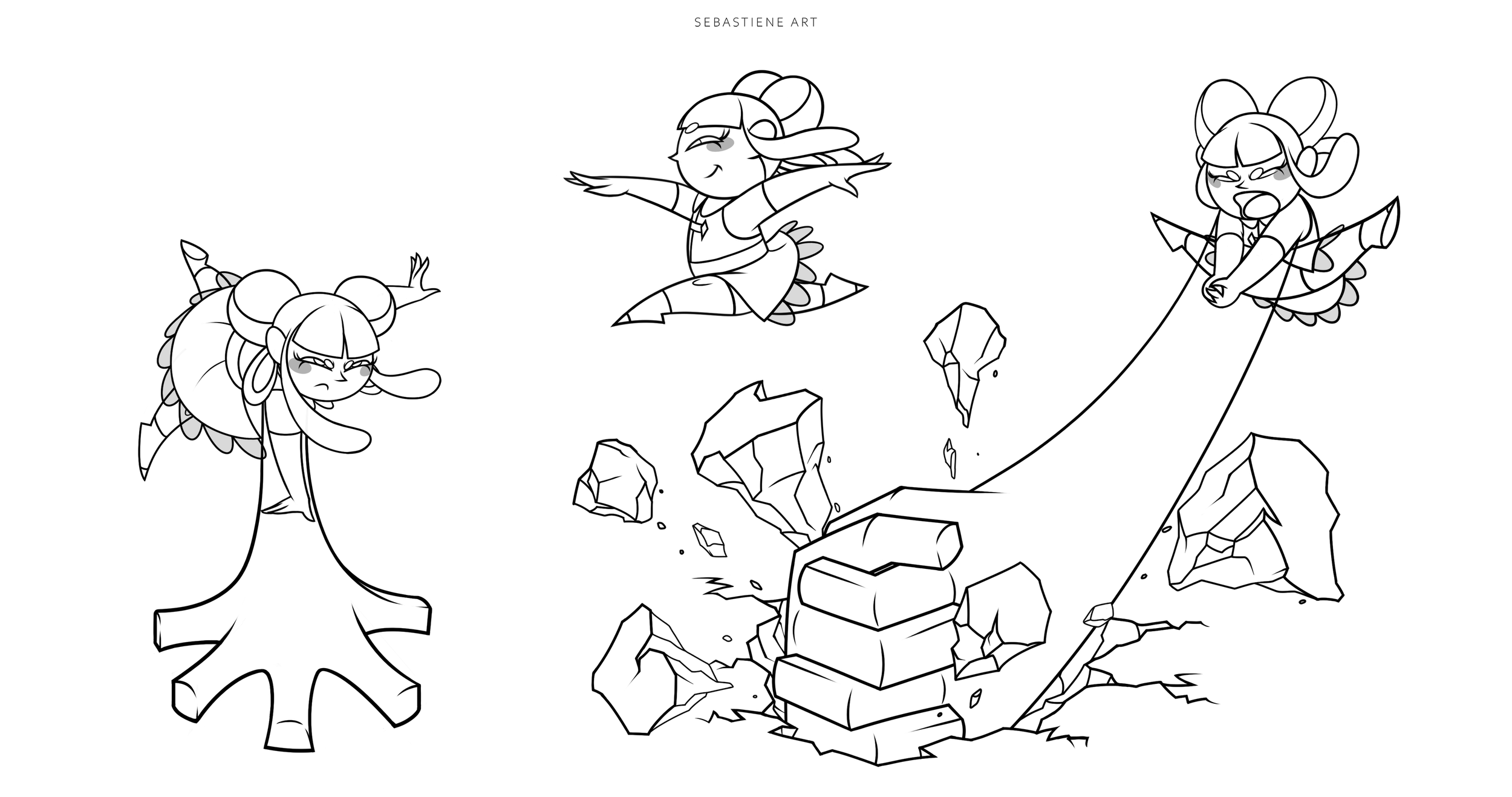 SEBASTIENE ART