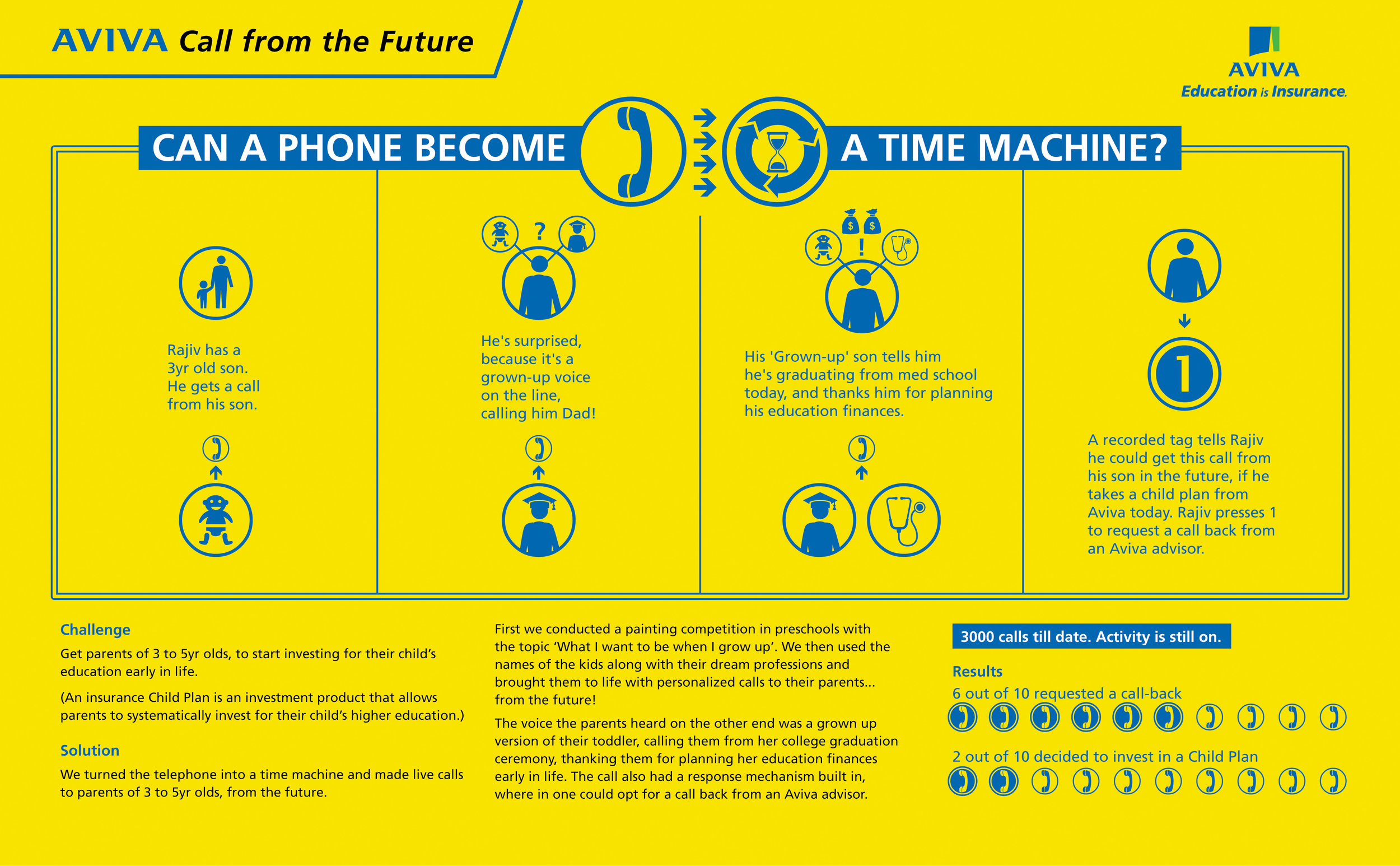 AVIVA Call from the Future

AVIVA
Education is Insurance.

CAN A PHONE BECOME A TIME MACHINE?

Rajiv has a 3yr old son. He gets a call from his son.

?

He's surprised, because it's a grown-up voice on the line, calling him Dad!

$ $
!

His 'Grown-up' son tells him he's graduating from med school today, and thanks him for planning his education finances.

1

A recorded tag tells Rajiv he could get this call from his son in the future, if he takes a child plan from Aviva today. Rajiv presses 1 to request a call back from an Aviva advisor.

Challenge

Get parents of 3 to 5yr olds, to start investing for their child's education early in life.

(An insurance Child Plan is an investment product that allows parents to systematically invest for their child's higher education.)

Solution

We turned the telephone into a time machine and made live calls to parents of 3 to 5yr olds, from the future.

First we conducted a painting competition in preschools with the topic 'What I want to be when I grow up'. We then used the names of the kids along with their dream professions and brought them to life with personalized calls to their parents... from the future!

The voice the parents heard on the other end was a grown up version of their toddler, calling them from her college graduation ceremony, thanking them for planning her education finances early in life. The call also had a response mechanism built in, where in one could opt for a call back from an Aviva advisor.

3000 calls till date. Activity is still on.

Results

6 out of 10 requested a call-back

2 out of 10 decided to invest in a Child Plan