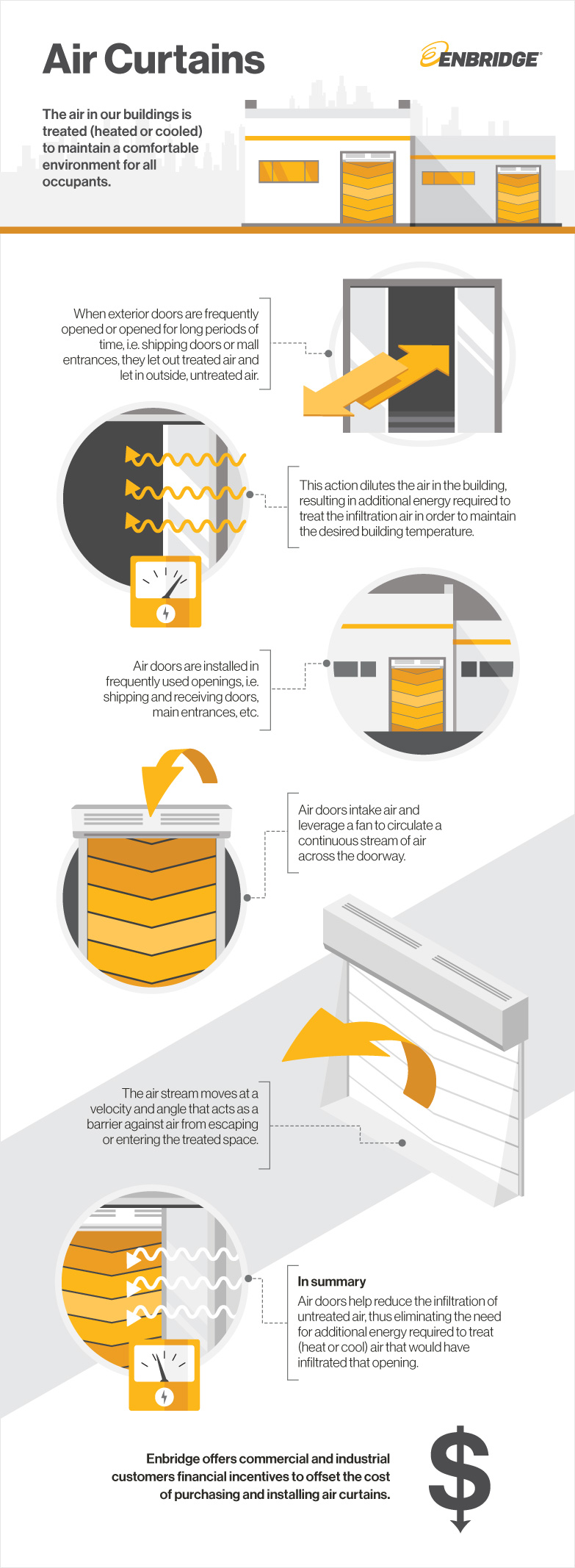 Air Curtains

ENBRIDGE

The air in our buildings is treated (heated or cooled) to maintain a comfortable environment for all occupants.

When exterior doors are frequently opened or opened for long periods of time, i.e. shipping doors or mall entrances, they let out treated air and let in outside, untreated air.

This action dilutes the air in the building, resulting in additional energy required to treat the infiltration air in order to maintain the desired building temperature.

Air doors are installed in frequently used openings, i.e. shipping and receiving doors, main entrances, etc.

Air doors intake air and leverage a fan to circulate a continuous stream of air across the doorway.

The air stream moves at a velocity and angle that acts as a barrier against air from escaping or entering the treated space.

In summary
Air doors help reduce the infiltration of untreated air, thus eliminating the need for additional energy required to treat (heat or cool) air that would have infiltrated that opening.

Enbridge offers commercial and industrial customers financial incentives to offset the cost of purchasing and installing air curtains.

$