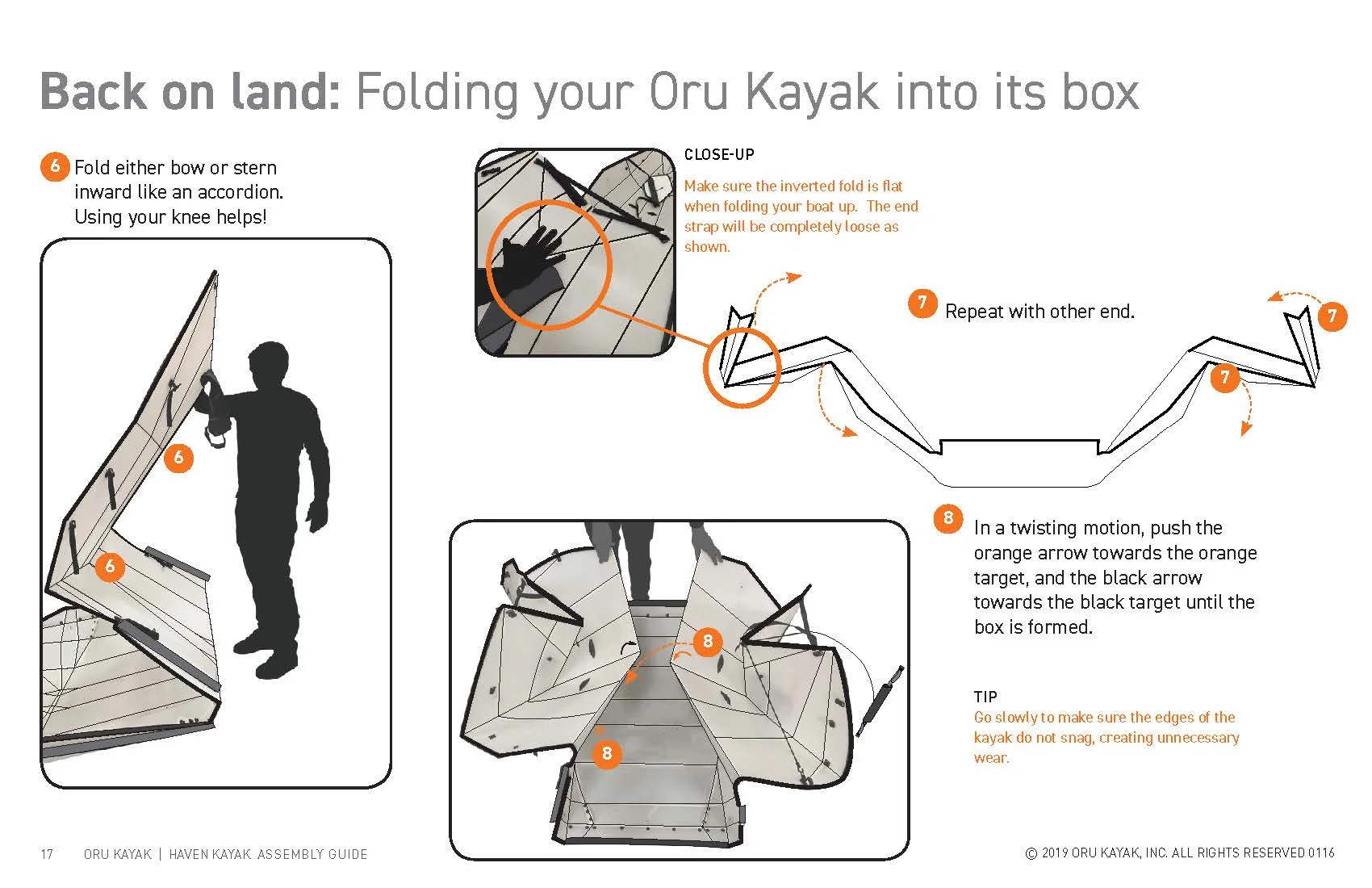 Back on land: Folding your Oru Kayak into its box

6 Fold either bow or stern inward like an accordion. Using your knee helps!

6

6

CLOSE-UP
Make sure the inverted fold is flat when folding your boat up. The end strap will be completely loose as shown.

7 Repeat with other end.

7

7

8 In a twisting motion, push the orange arrow towards the orange target, and the black arrow towards the black target until the box is formed.

8

8

TIP
Go slowly to make sure the edges of the kayak do not snag, creating unnecessary wear.

17 ORU KAYAK | HAVEN KAYAK ASSEMBLY GUIDE

© 2019 ORU KAYAK, INC. ALL RIGHTS RESERVED 0116